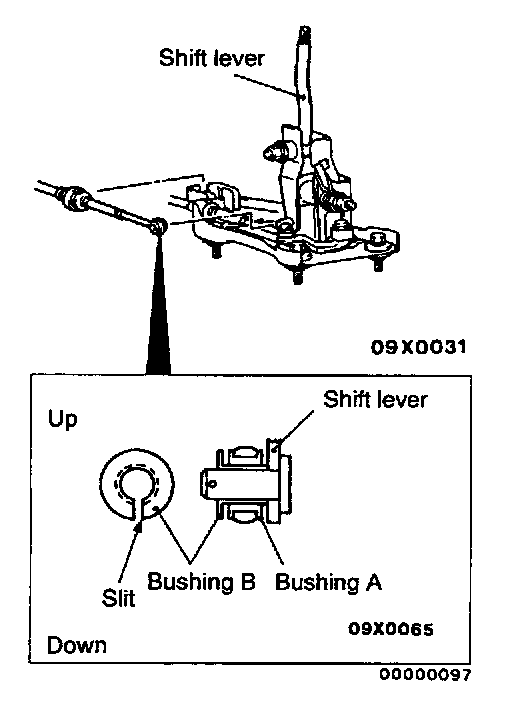 Shift lever

09X0031

Up

Shift lever

Slit

Bushing B

Bushing A

09X0065

Down

00000097