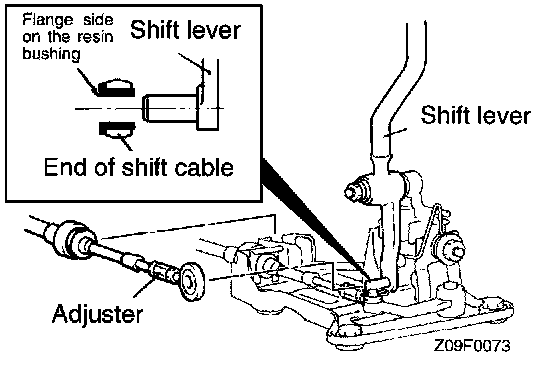 Flange side on the resin bushing

Shift lever

End of shift cable

Shift lever

Adjuster

Z09F0073