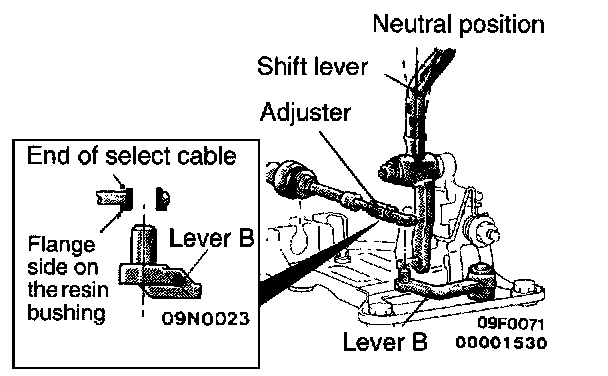 Neutral position

Shift lever

Adjuster

End of select cable

Flange side on the resin bushing

Lever B

09N0023

Lever B

09F0071
00001530