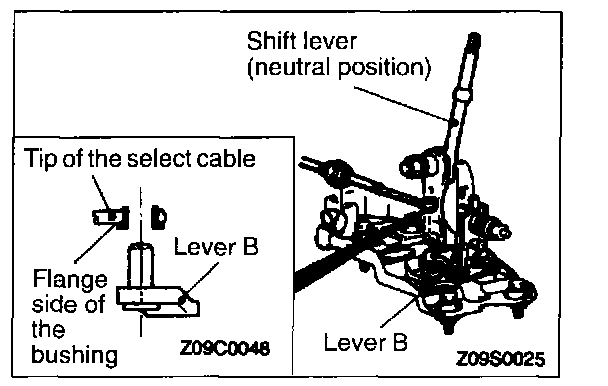 Shift lever
(neutral position)

Tip of the select cable

Lever B

Flange side of the bushing

Z09C0048

Lever B

Z09S0025