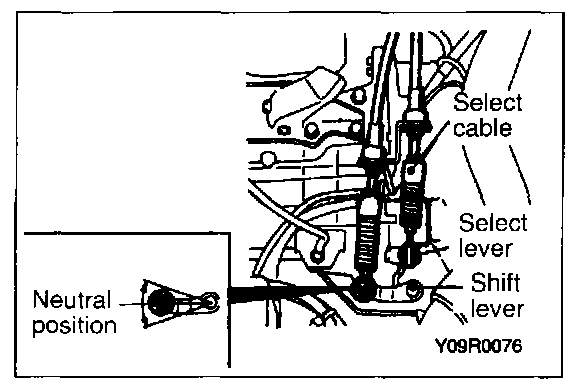 Select cable

Select lever

Shift lever

Neutral position

Y09R0076