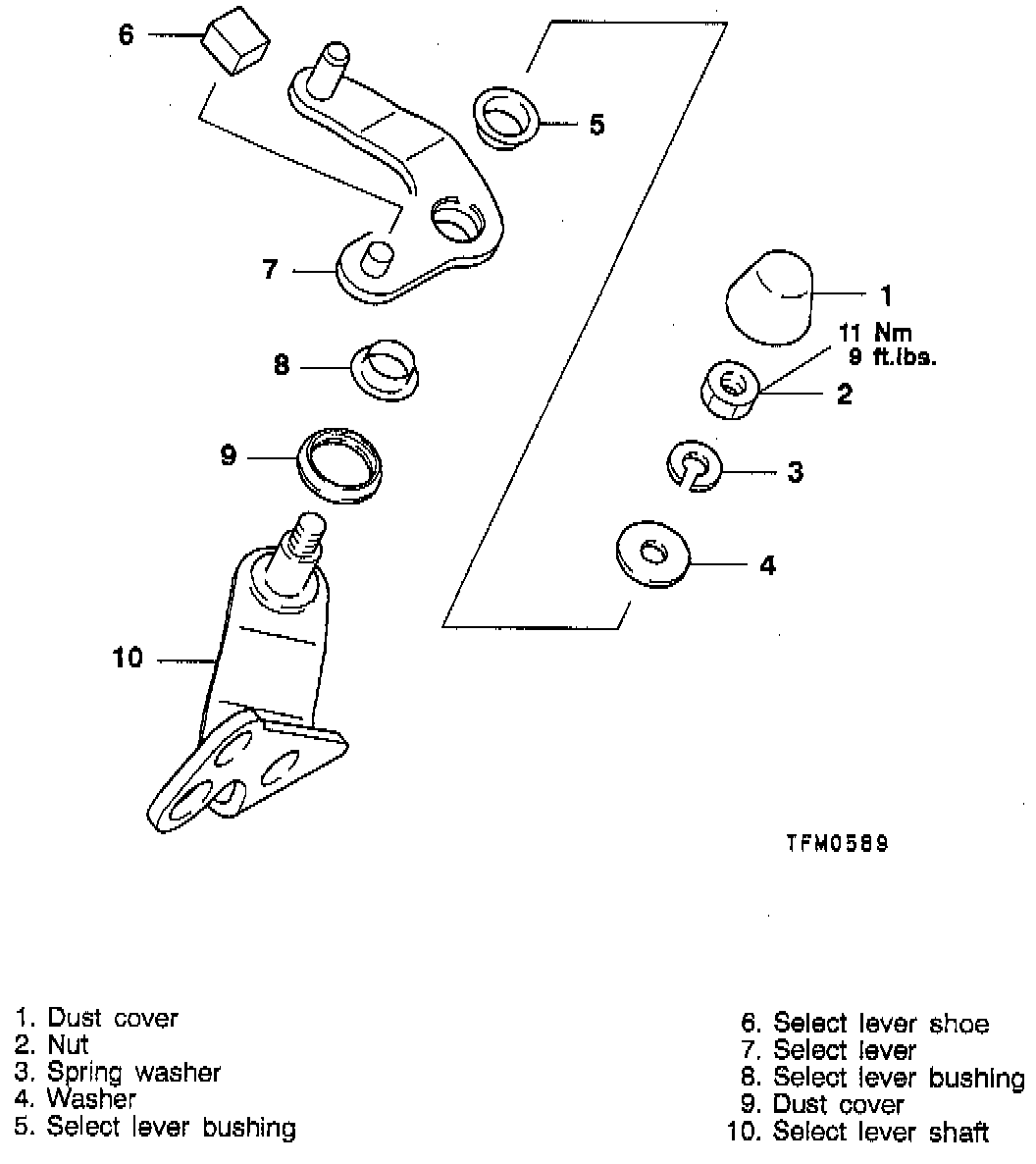 6

5

7

1

11 Nm
9 ft.lbs.

8

2

9

3

4

10

TFM0589

1. Dust cover
2. Nut
3. Spring washer
4. Washer
5. Select lever bushing

6. Select lever shoe
7. Select lever
8. Select lever bushing
9. Dust cover
10. Select lever shaft