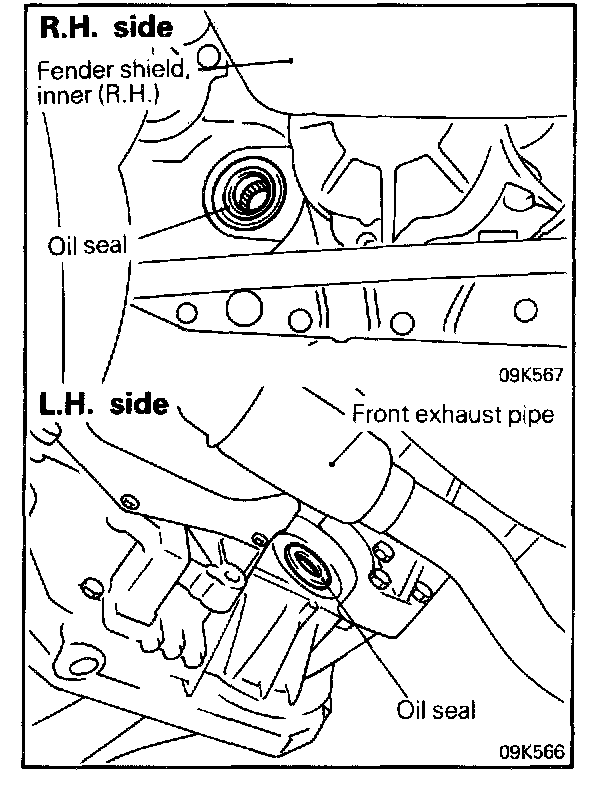 R.H. side

Fender shield, inner (R.H.)

Oil seal

09K567

L.H. side

Front exhaust pipe

Oil seal

09K566