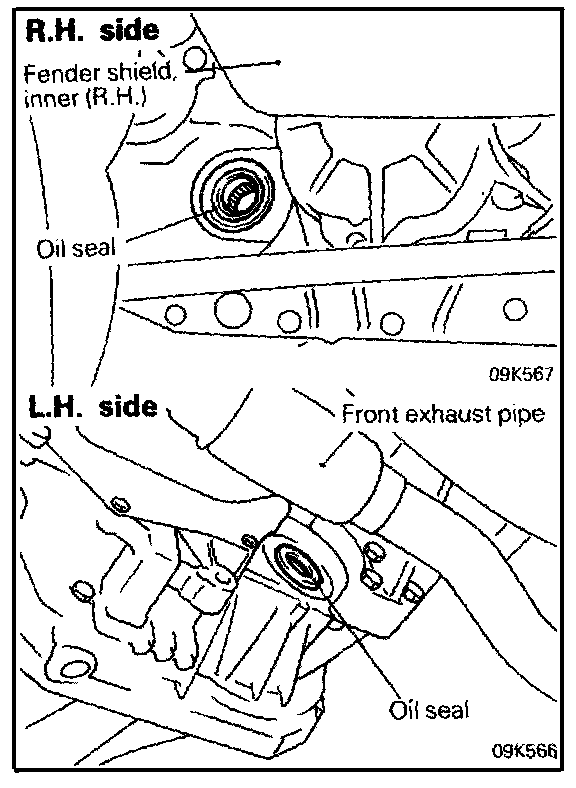 R.H. side
Fender shield, inner (R.H.)
Oil seal
09K567
L.H. side
Front exhaust pipe
Oil seal
09K566