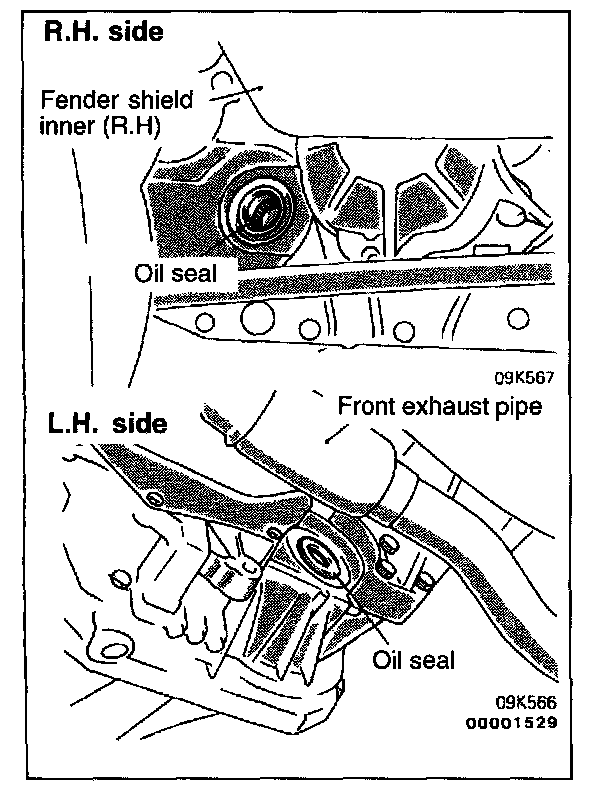 R.H. side

Fender shield inner (R.H)

Oil seal

09K567

L.H. side

Front exhaust pipe

Oil seal

09K566
00001529