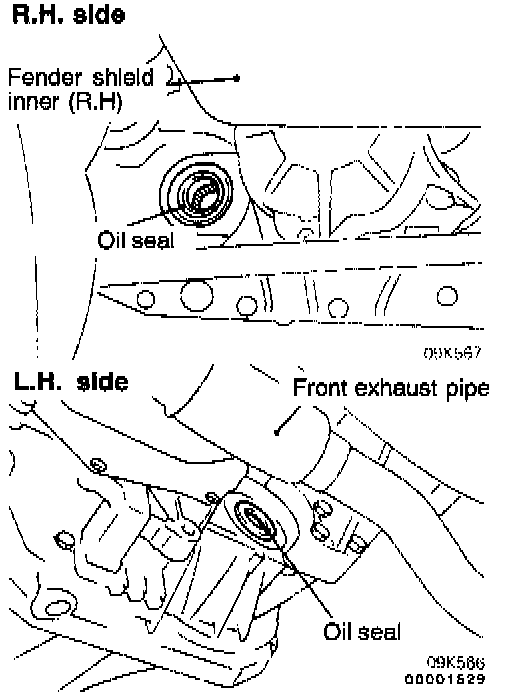 R.H. side

Fender shield inner (R.H)

Oil seal

09K567

L.H. side

Front exhaust pipe

Oil seal

09K566
00001529