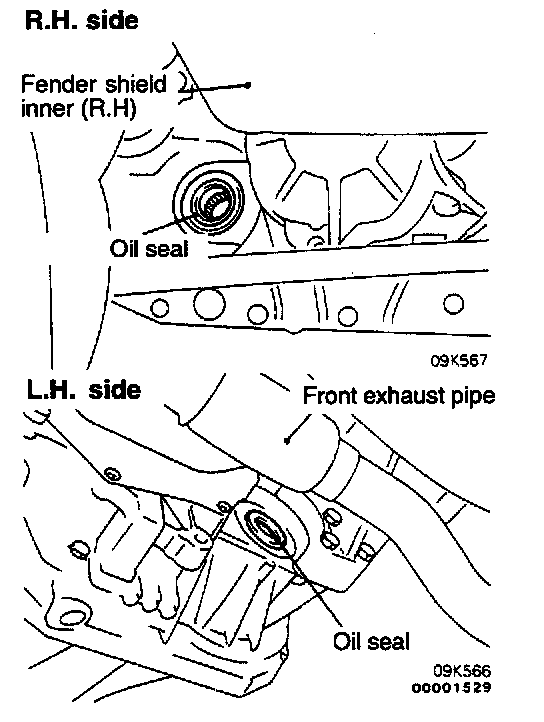 R.H. side

Fender shield inner (R.H)

Oil seal

09K567

L.H. side

Front exhaust pipe

Oil seal

09K566
00001529