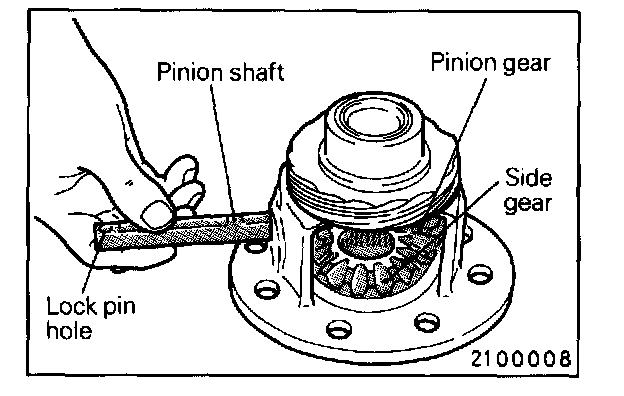 Pinion shaft
Pinion gear
Side gear
Lock pin hole
2100008