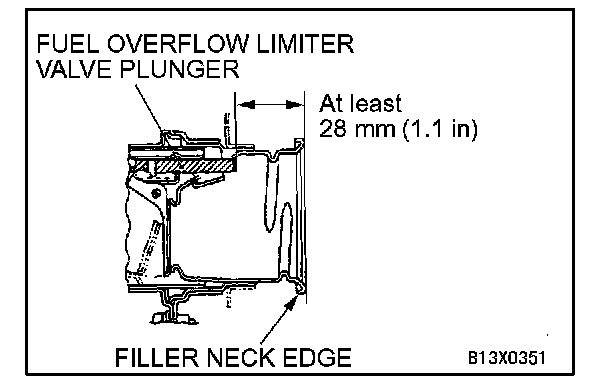 FUEL OVERFLOW LIMITER VALVE PLUNGER

At least 28 mm (1.1 in)

FILLER NECK EDGE

B13X0351