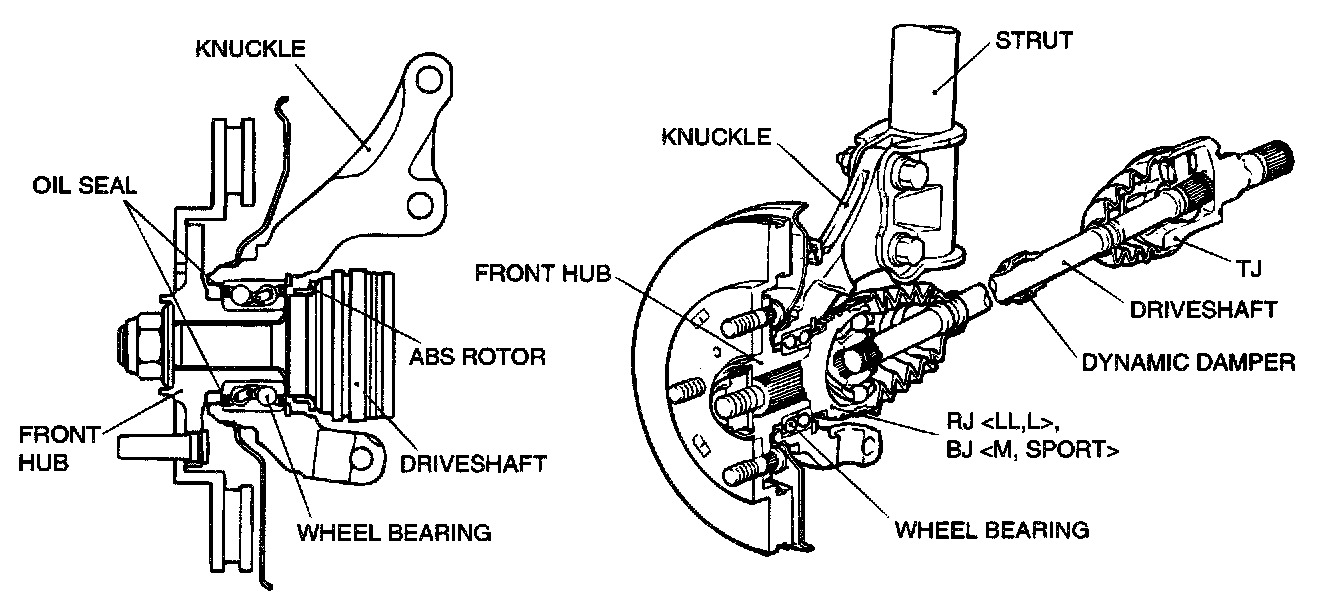 KNUCKLE
OIL SEAL
ABS ROTOR
FRONT HUB
DRIVESHAFT
WHEEL BEARING
STRUT
KNUCKLE
FRONT HUB
TJ
DRIVESHAFT
DYNAMIC DAMPER
RJ <LL,L>,
BJ <M, SPORT>
WHEEL BEARING