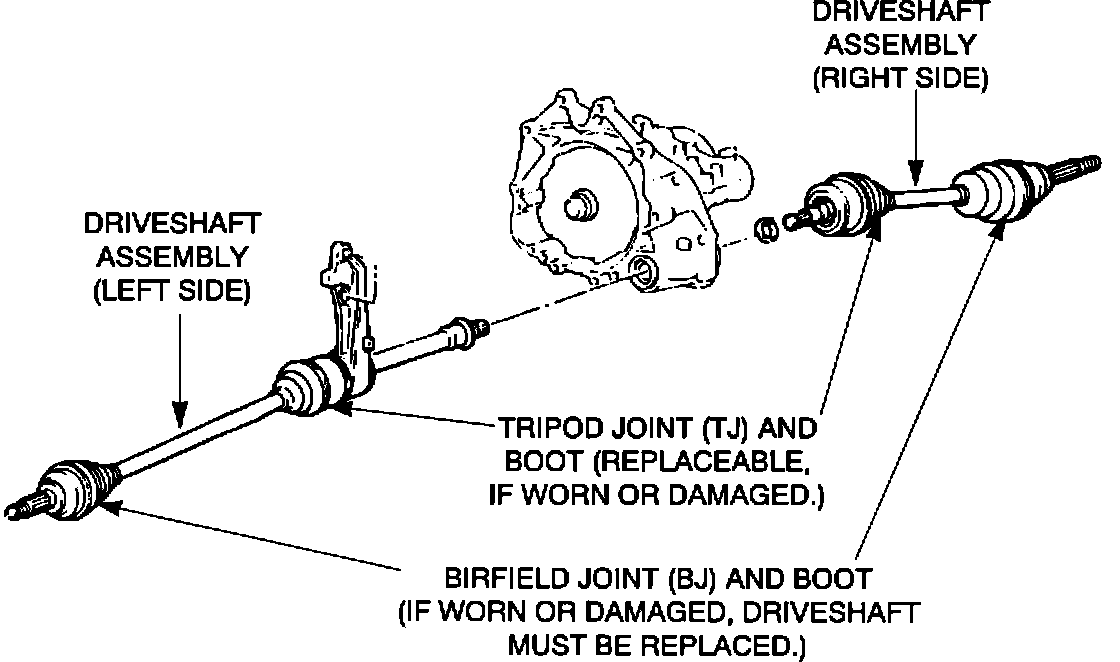 DRIVESHAFT ASSEMBLY (RIGHT SIDE)

DRIVESHAFT ASSEMBLY (LEFT SIDE)

TRIPOD JOINT (TJ) AND BOOT (REPLACEABLE, IF WORN OR DAMAGED.)

BIRFIELD JOINT (BJ) AND BOOT (IF WORN OR DAMAGED, DRIVESHAFT MUST BE REPLACED.)