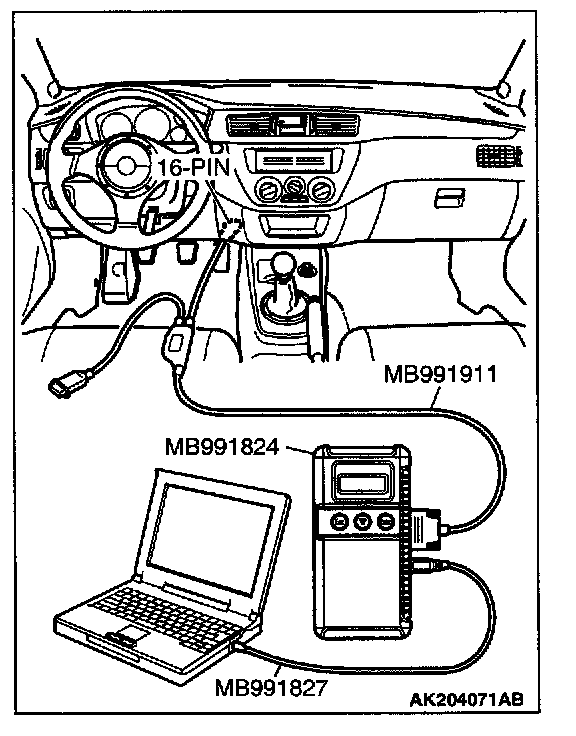 16-PIN
MB991911
MB991824
MB991827
AK204071AB