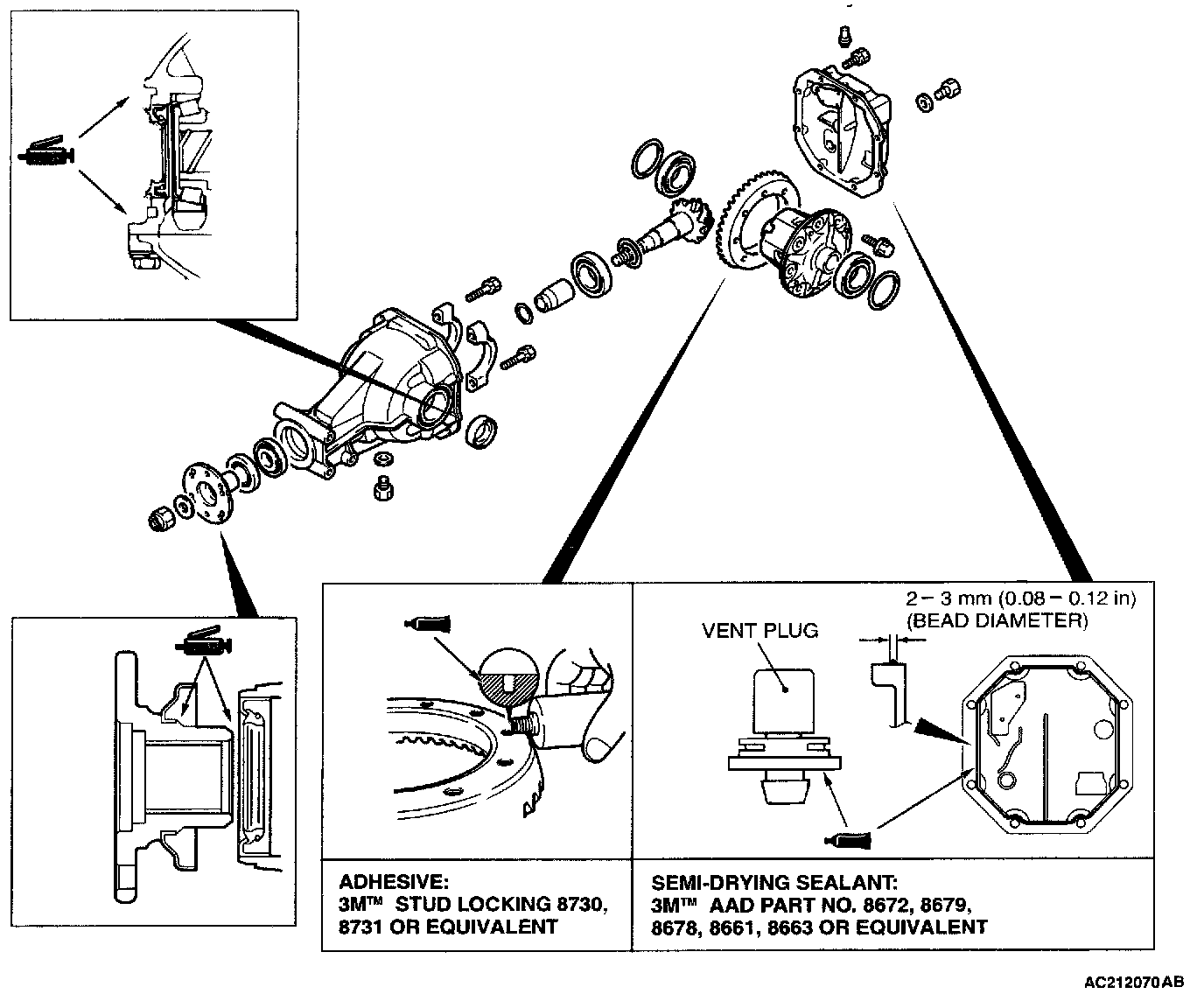 2 – 3 mm (0.08 – 0.12 in)
(BEAD DIAMETER)

VENT PLUG

ADHESIVE:
3M™ STUD LOCKING 8730, 8731 OR EQUIVALENT

SEMI-DRYING SEALANT:
3M™ AAD PART NO. 8672, 8679, 8678, 8661, 8663 OR EQUIVALENT

AC212070AB