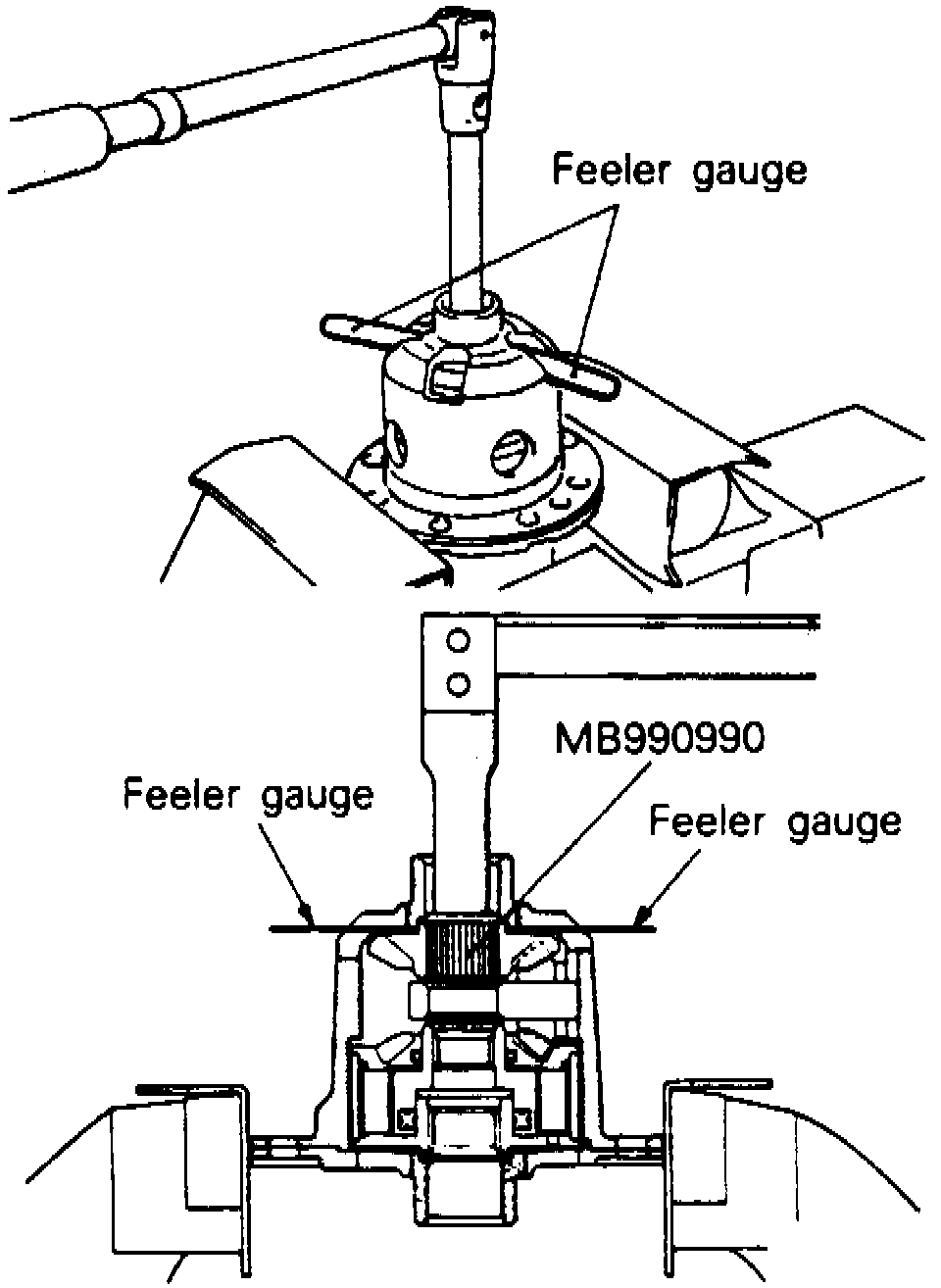 Feeler gauge

MB990990
Feeler gauge
Feeler gauge