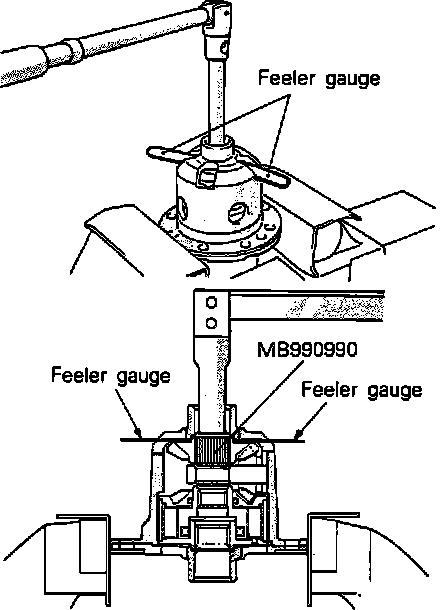 Feeler gauge

MB990990
Feeler gauge
Feeler gauge