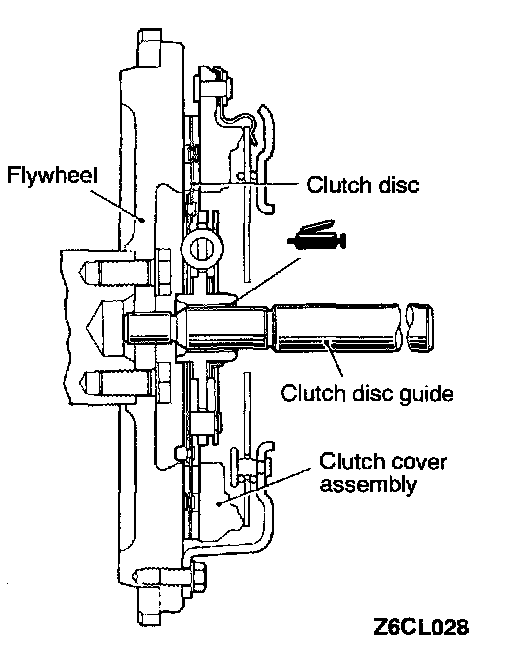 Flywheel

Clutch disc

Clutch disc guide

Clutch cover assembly

Z6CL028