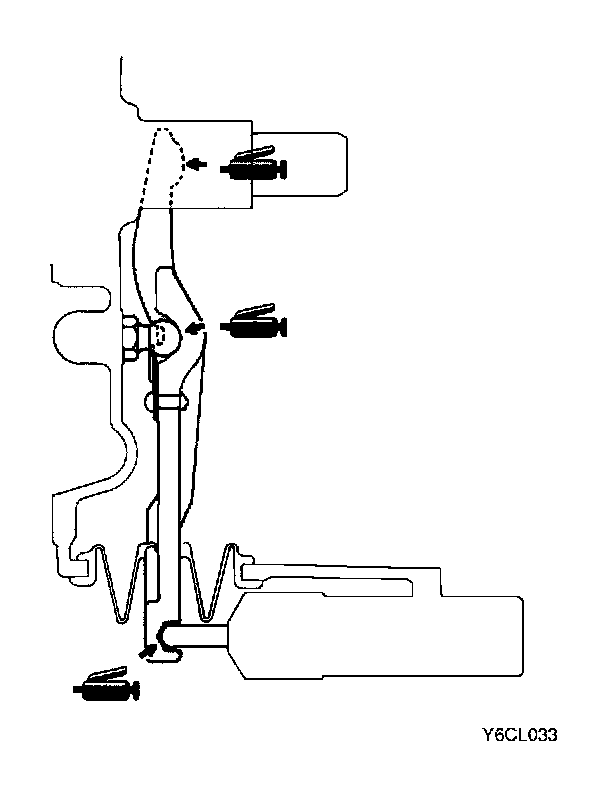 Y6CL033