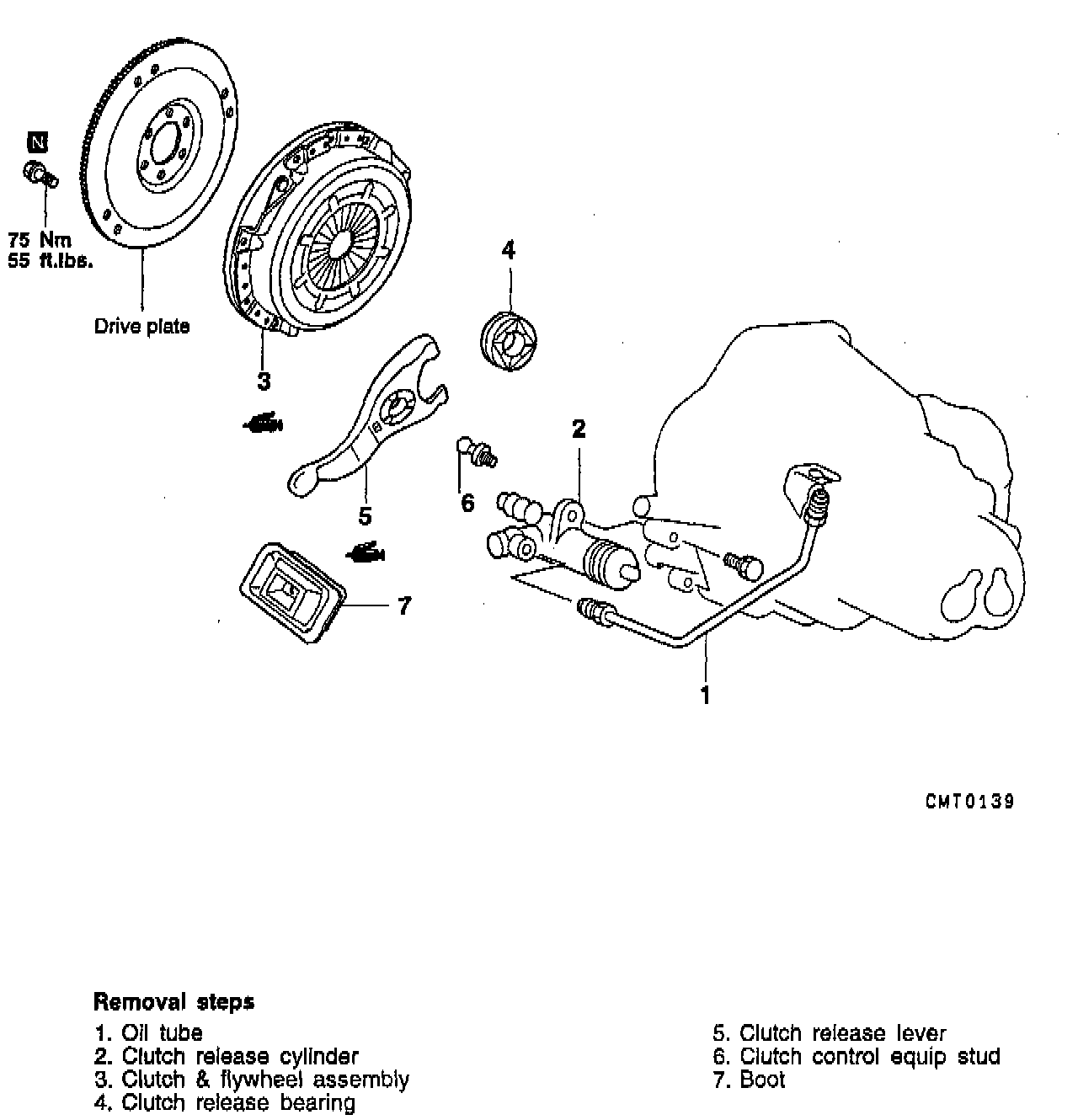 N

75 Nm
55 ft.lbs.

Drive plate

3

4

2

5

6

7

1

CMT0139

Removal steps

1. Oil tube
2. Clutch release cylinder
3. Clutch & flywheel assembly
4. Clutch release bearing

5. Clutch release lever
6. Clutch control equip stud
7. Boot