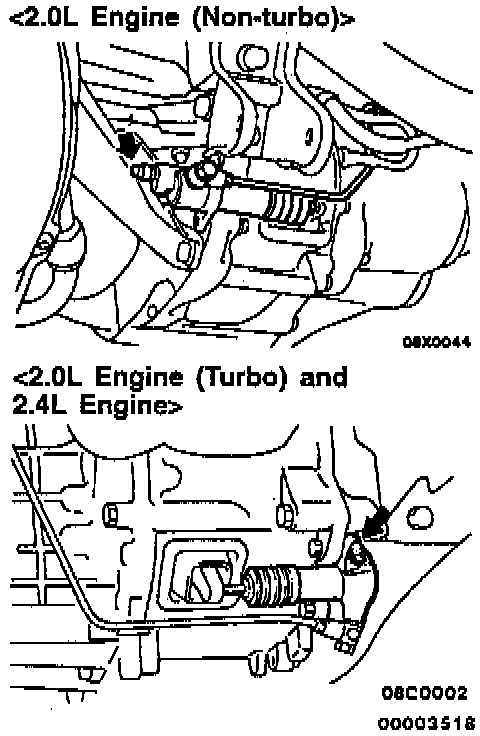 <2.0L Engine (Non-turbo)>

08X0044

<2.0L Engine (Turbo) and 2.4L Engine>

08C0002

00003518