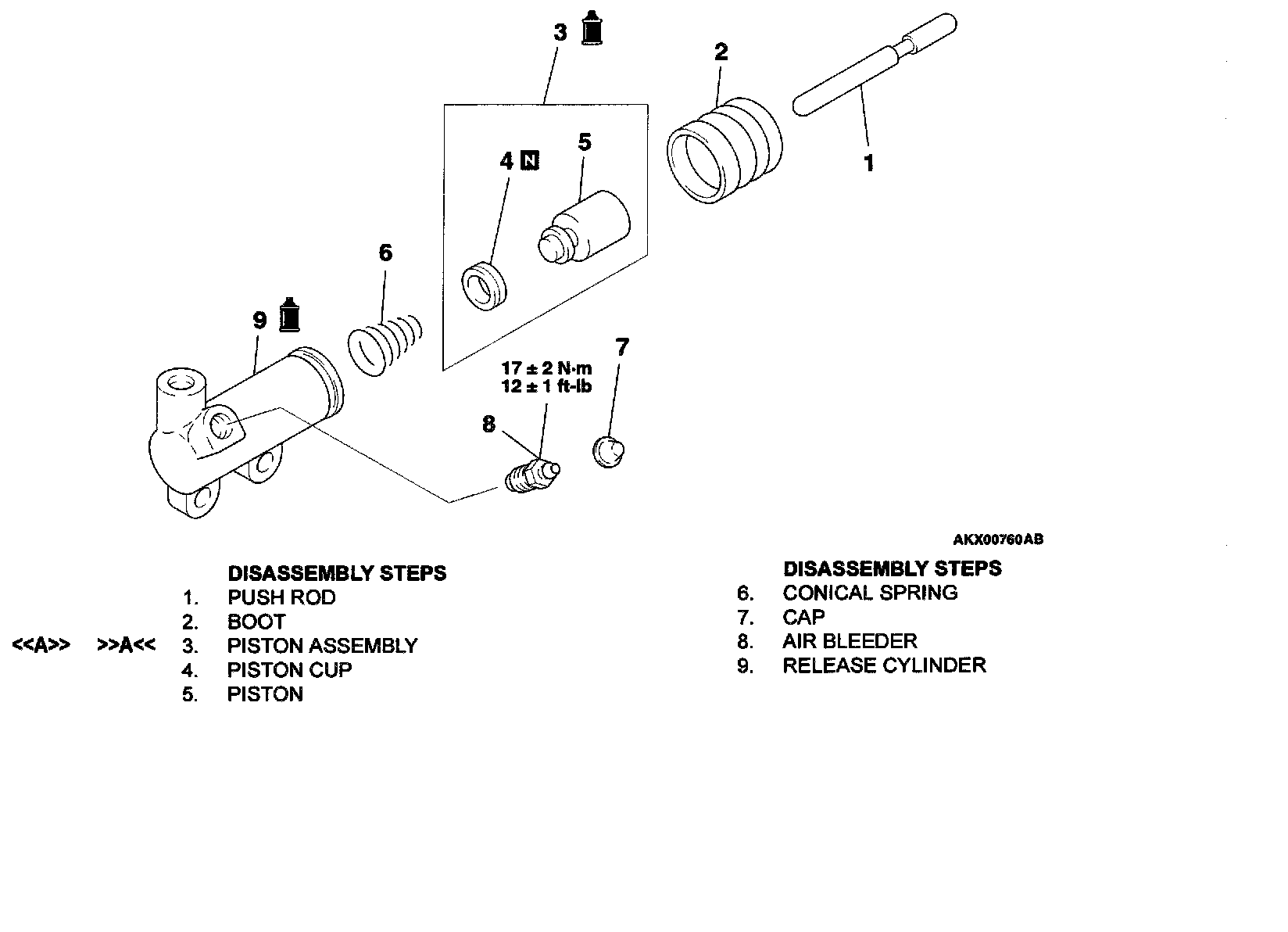 3
2
1
4 N
5
6
9
7
17 ± 2 N·m
12 ± 1 ft-lb
8

AKX00760AB

DISASSEMBLY STEPS
1. PUSH ROD
2. BOOT
<<A>> >>A<< 3. PISTON ASSEMBLY
4. PISTON CUP
5. PISTON

DISASSEMBLY STEPS
6. CONICAL SPRING
7. CAP
8. AIR BLEEDER
9. RELEASE CYLINDER