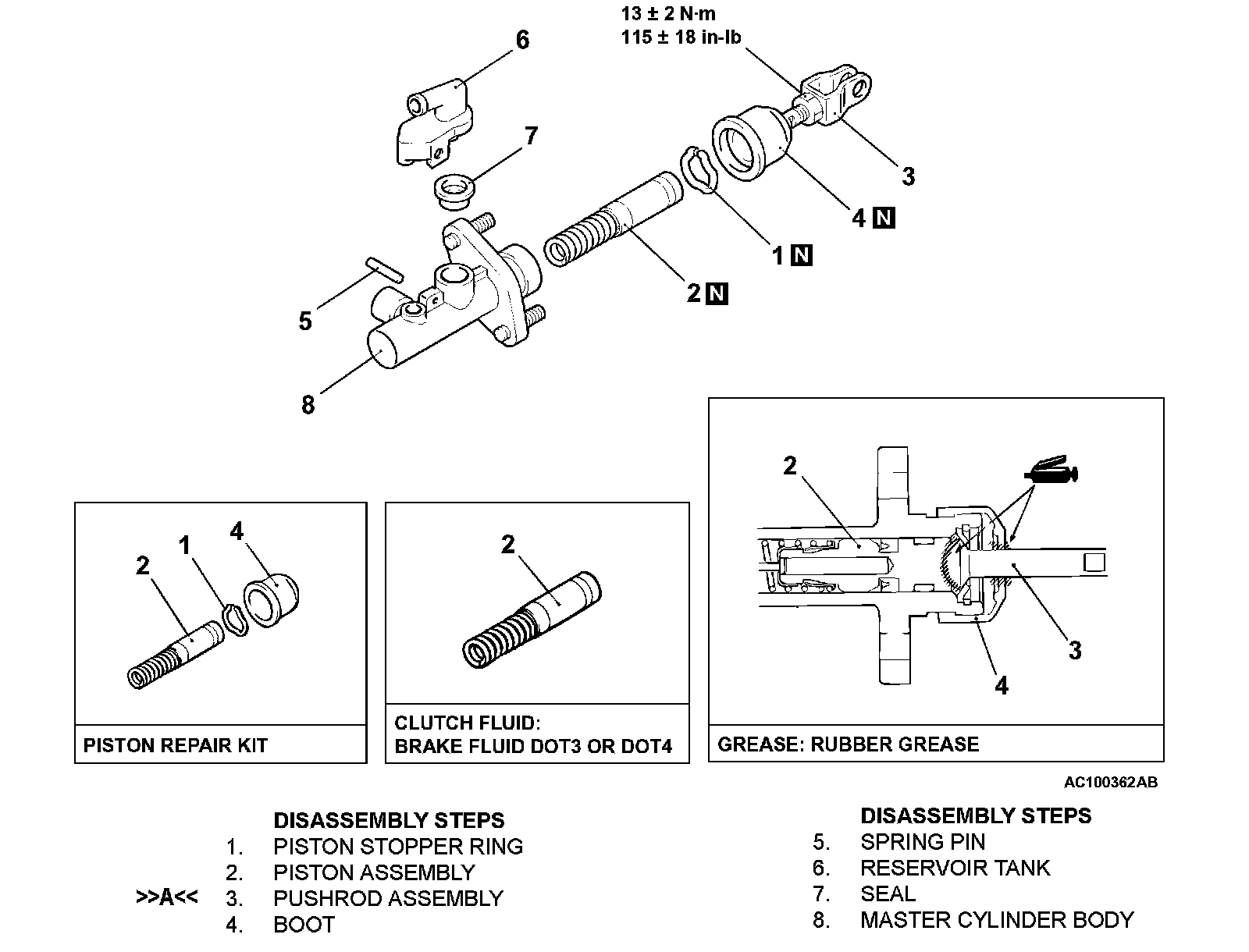 13 ± 2 N·m
115 ± 18 in-lb

6

7

3

4 N

1 N

2 N

5

8

2
1
4

PISTON REPAIR KIT

2

CLUTCH FLUID:
BRAKE FLUID DOT3 OR DOT4

2

3

4

GREASE: RUBBER GREASE

AC100362AB

DISASSEMBLY STEPS
1. PISTON STOPPER RING
2. PISTON ASSEMBLY
>>A<< 3. PUSHROD ASSEMBLY
4. BOOT

DISASSEMBLY STEPS
5. SPRING PIN
6. RESERVOIR TANK
7. SEAL
8. MASTER CYLINDER BODY