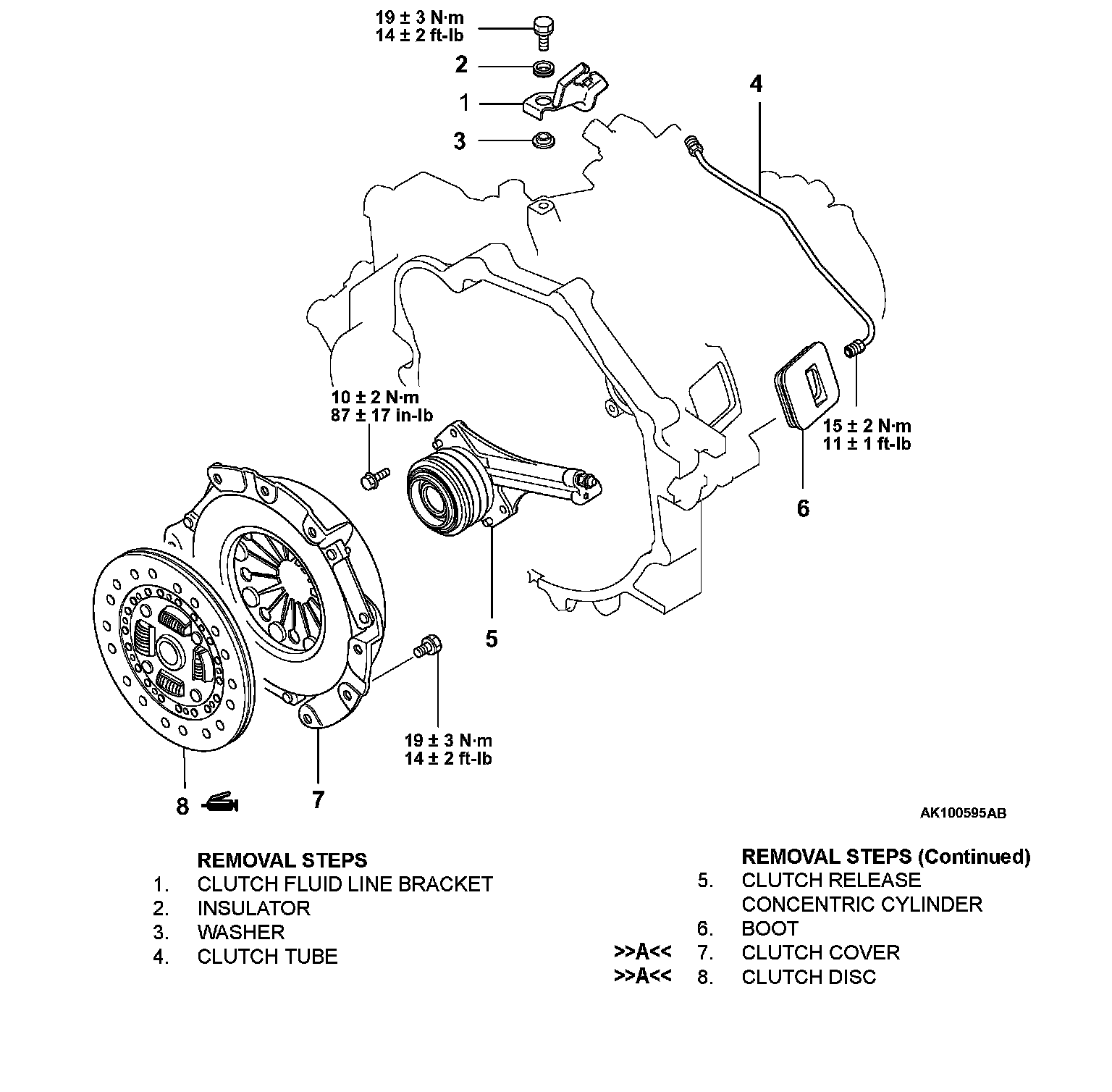 19 ± 3 N·m
14 ± 2 ft-lb

2

1

3

4

10 ± 2 N·m
87 ± 17 in-lb

15 ± 2 N·m
11 ± 1 ft-lb

6

5

19 ± 3 N·m
14 ± 2 ft-lb

8

7

AK100595AB

REMOVAL STEPS
1. CLUTCH FLUID LINE BRACKET
2. INSULATOR
3. WASHER
4. CLUTCH TUBE

REMOVAL STEPS (Continued)
5. CLUTCH RELEASE CONCENTRIC CYLINDER
6. BOOT
>>A<< 7. CLUTCH COVER
>>A<< 8. CLUTCH DISC