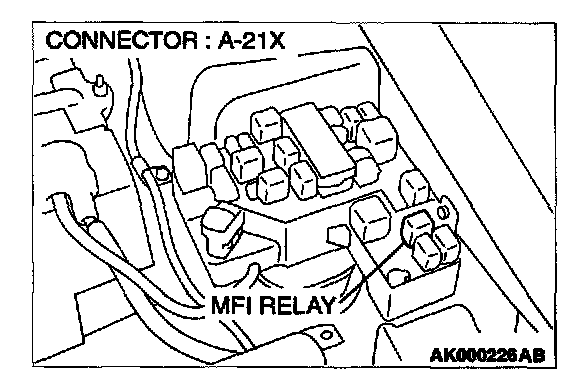 CONNECTOR : A-21X

MFI RELAY

AK000226AB