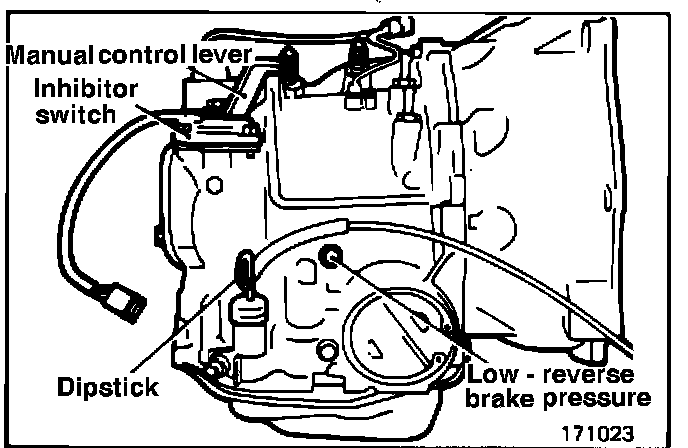 Manual control lever

Inhibitor switch

Dipstick

Low - reverse brake pressure

171023