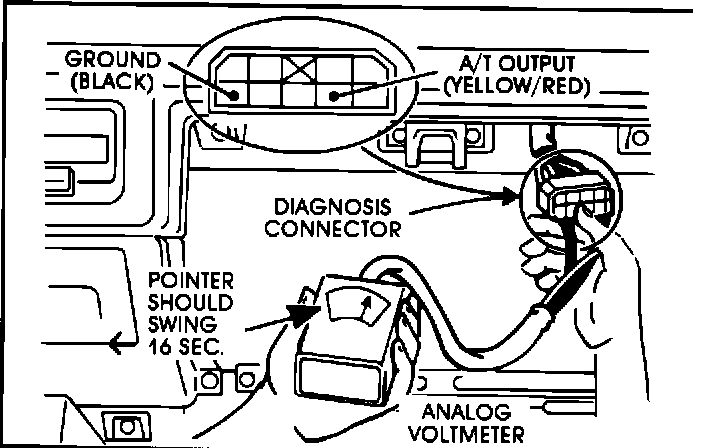 GROUND (BLACK)

A/T OUTPUT (YELLOW/RED)

DIAGNOSIS CONNECTOR

POINTER SHOULD SWING 16 SEC.

ANALOG VOLTMETER