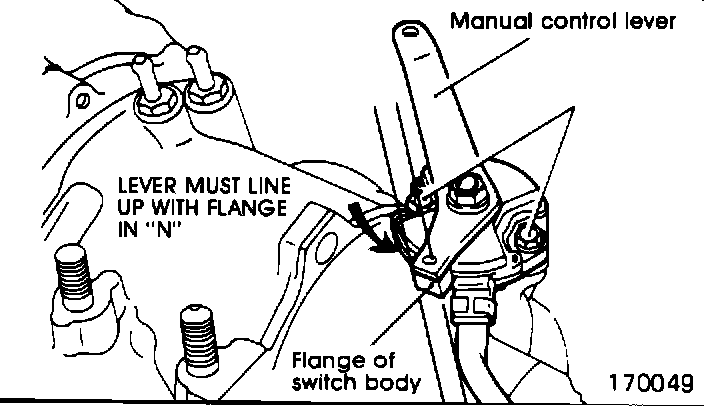 Manual control lever

LEVER MUST LINE UP WITH FLANGE IN "N"

Flange of switch body

170049