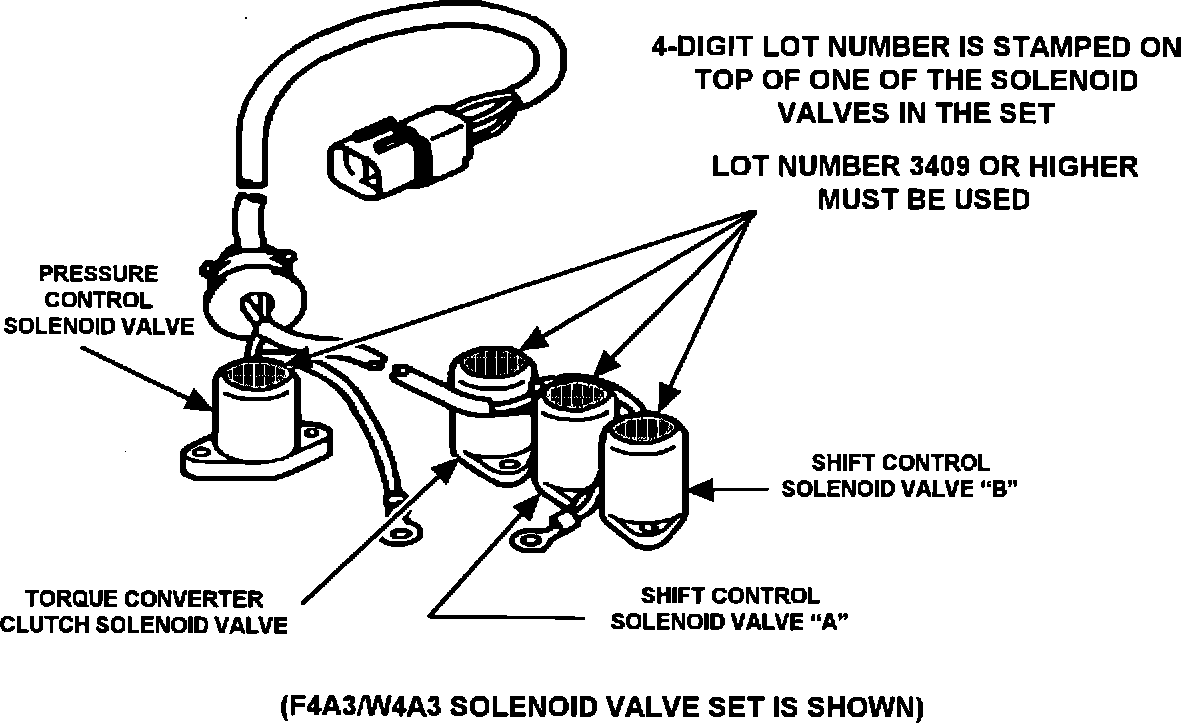 4-DIGIT LOT NUMBER IS STAMPED ON TOP OF ONE OF THE SOLENOID VALVES IN THE SET

LOT NUMBER 3409 OR HIGHER MUST BE USED

PRESSURE CONTROL SOLENOID VALVE

SHIFT CONTROL SOLENOID VALVE "B"

TORQUE CONVERTER CLUTCH SOLENOID VALVE

SHIFT CONTROL SOLENOID VALVE "A"

(F4A3/W4A3 SOLENOID VALVE SET IS SHOWN)