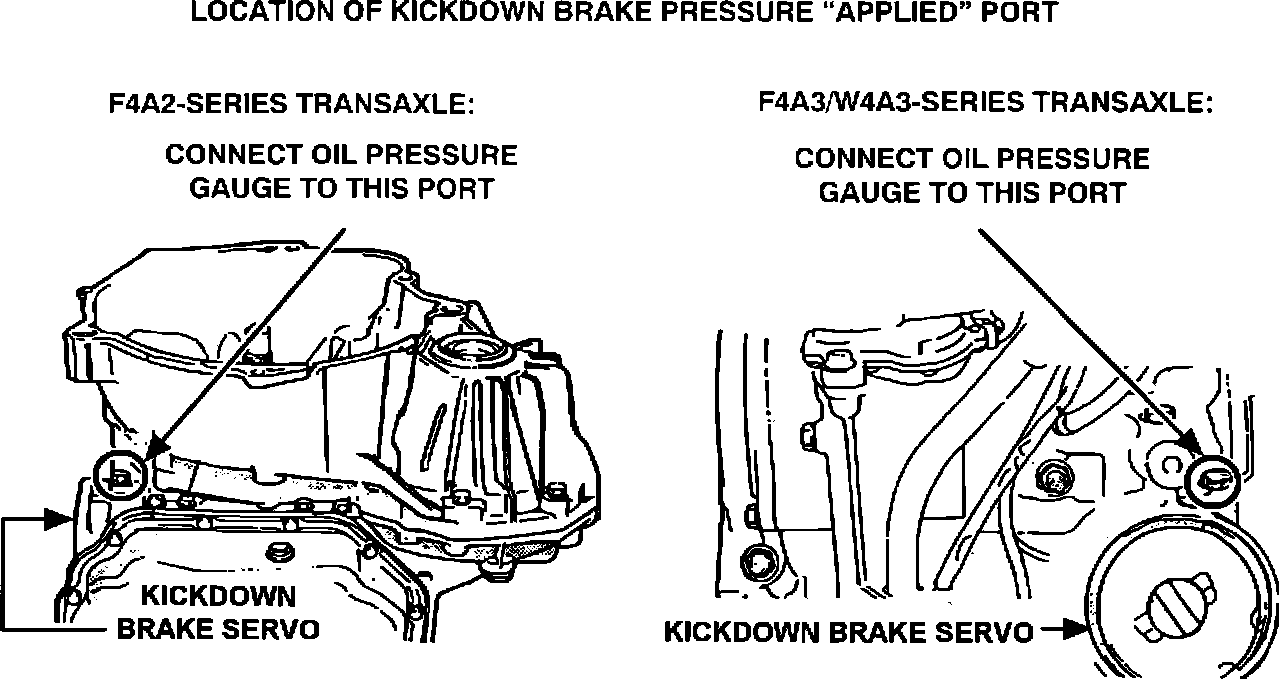 LOCATION OF KICKDOWN BRAKE PRESSURE "APPLIED" PORT

F4A2-SERIES TRANSAXLE:

CONNECT OIL PRESSURE GAUGE TO THIS PORT

KICKDOWN BRAKE SERVO

F4A3/W4A3-SERIES TRANSAXLE:

CONNECT OIL PRESSURE GAUGE TO THIS PORT

KICKDOWN BRAKE SERVO