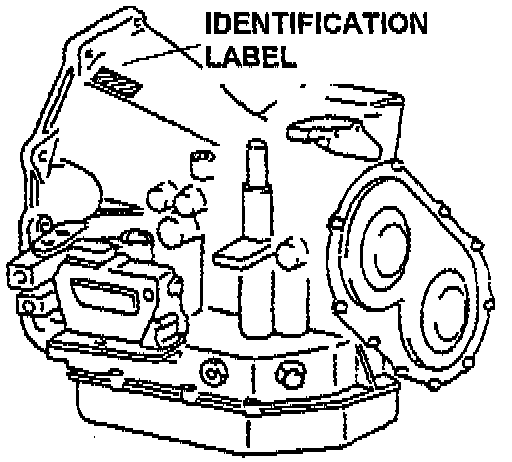 IDENTIFICATION LABEL