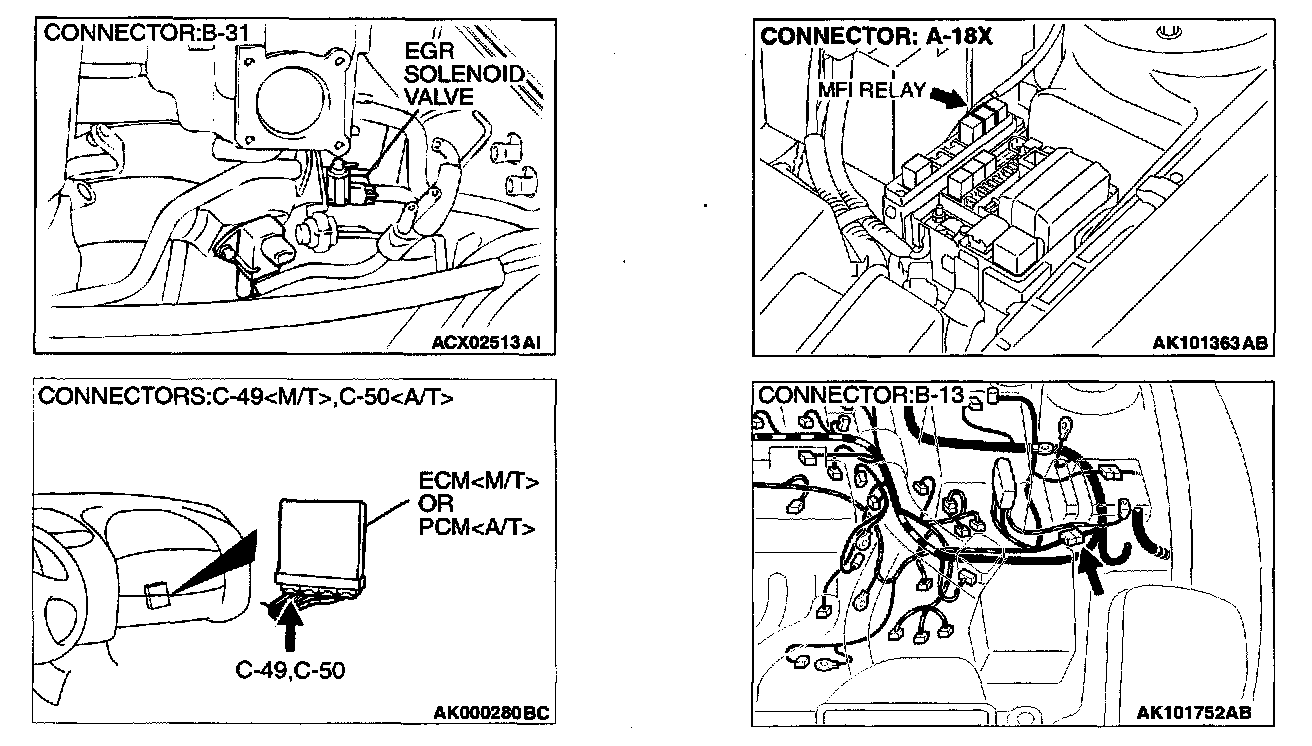 CONNECTOR:B-31

EGR SOLENOID VALVE

ACX02513AI

CONNECTOR: A-18X

MFI RELAY

AK101363AB

CONNECTORS:C-49<M/T>,C-50<A/T>

ECM<M/T> OR PCM<A/T>

C-49,C-50

AK000280BC

CONNECTOR:B-13

AK101752AB