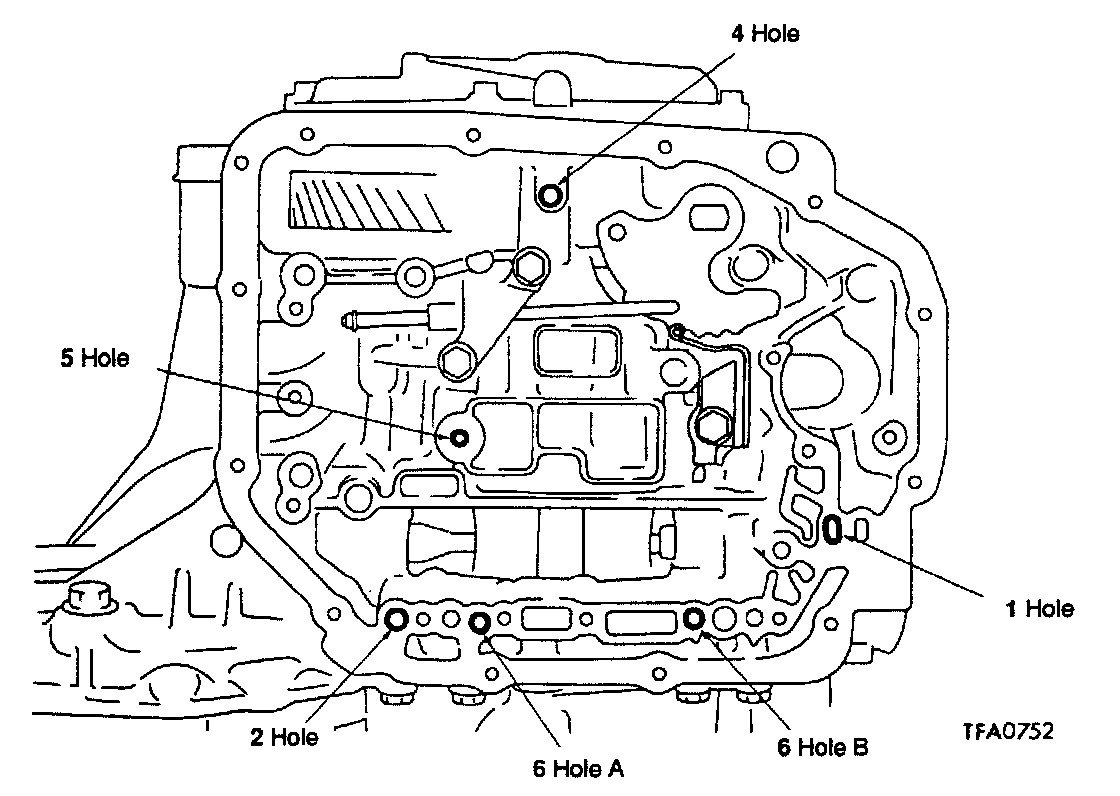 4 Hole

5 Hole

1 Hole

2 Hole

6 Hole A

6 Hole B

TFA0752