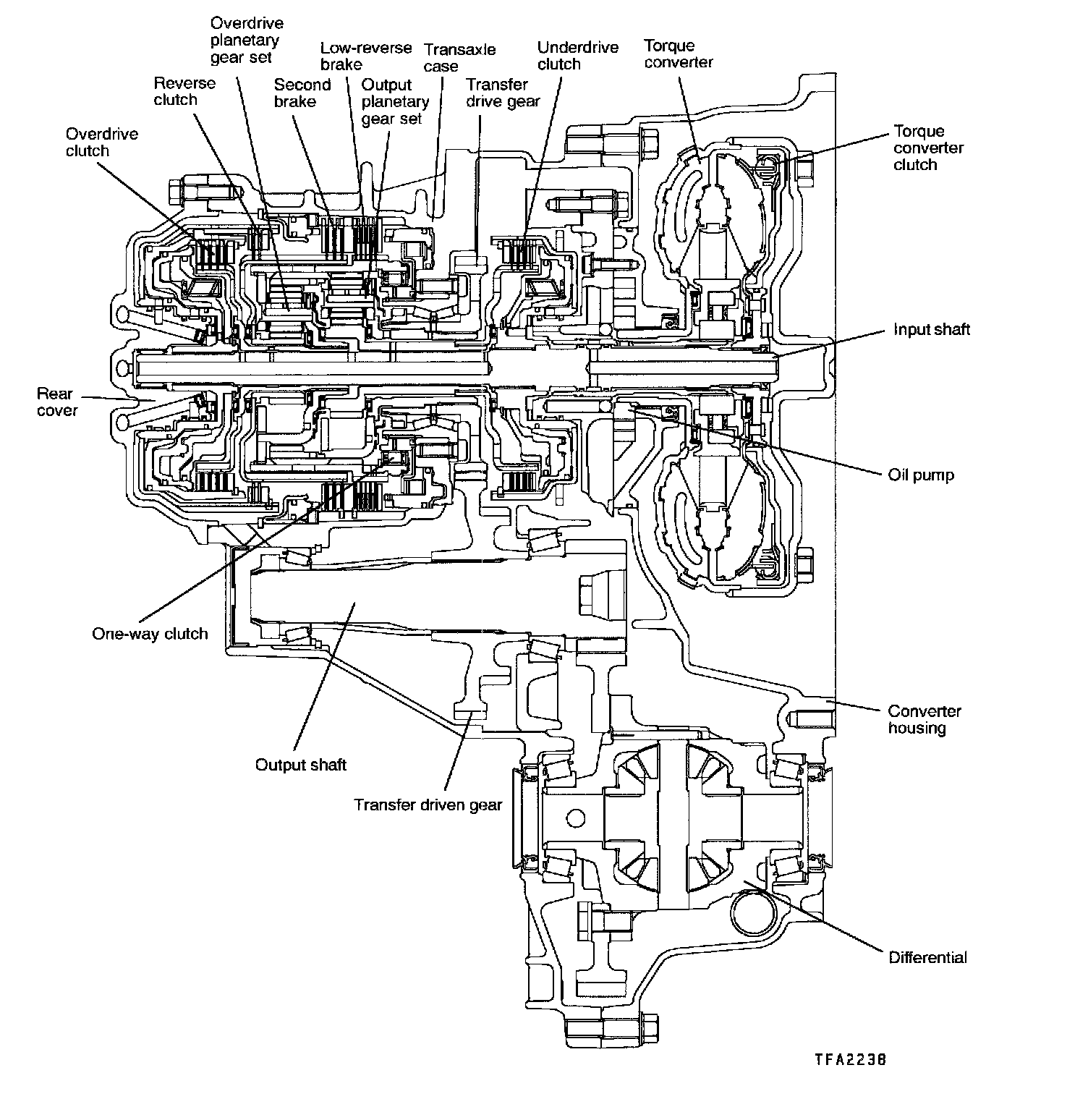 Overdrive planetary gear set

Low-reverse brake

Transaxle case

Underdrive clutch

Torque converter

Reverse clutch

Second brake

Output planetary gear set

Transfer drive gear

Overdrive clutch

Torque converter clutch

Input shaft

Rear cover

Oil pump

One-way clutch

Converter housing

Output shaft

Transfer driven gear

Differential

TFA2238