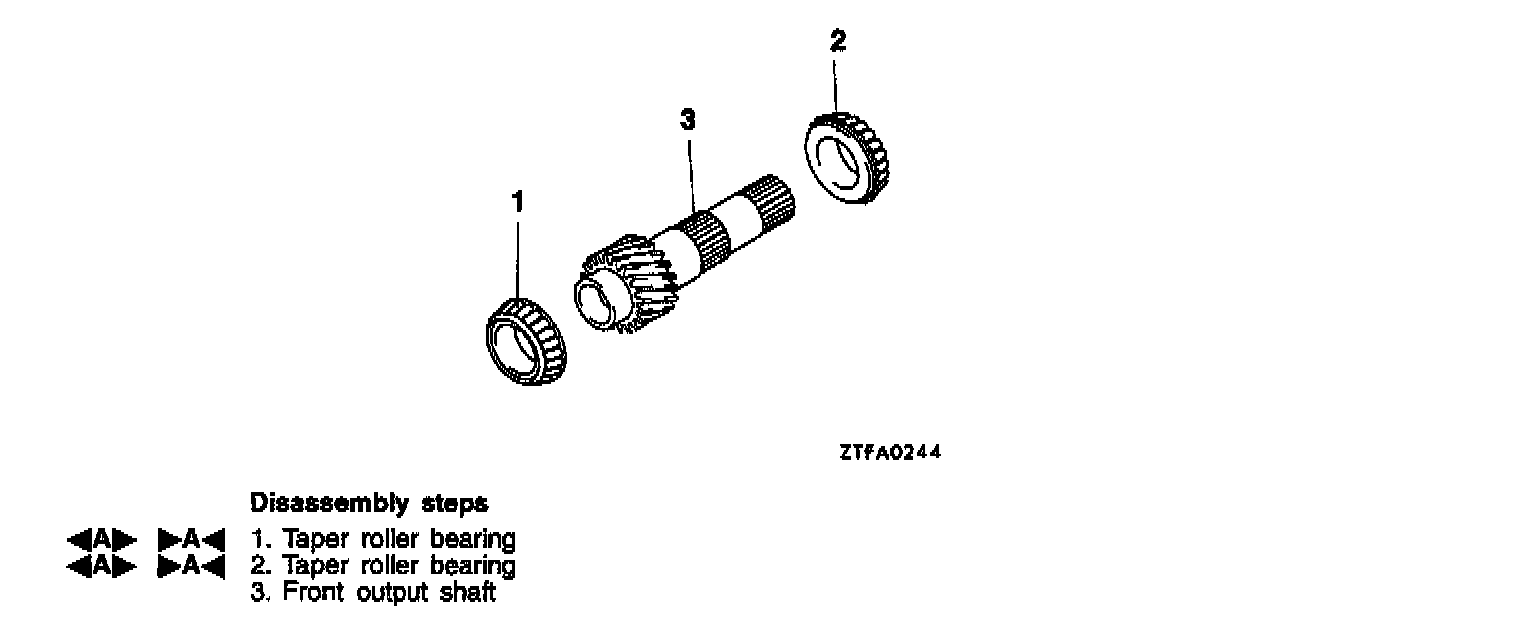 2

3

1

ZTFA0244

Disassembly steps

◀A▶ ▶A◀ 1. Taper roller bearing
◀A▶ ▶A◀ 2. Taper roller bearing
3. Front output shaft