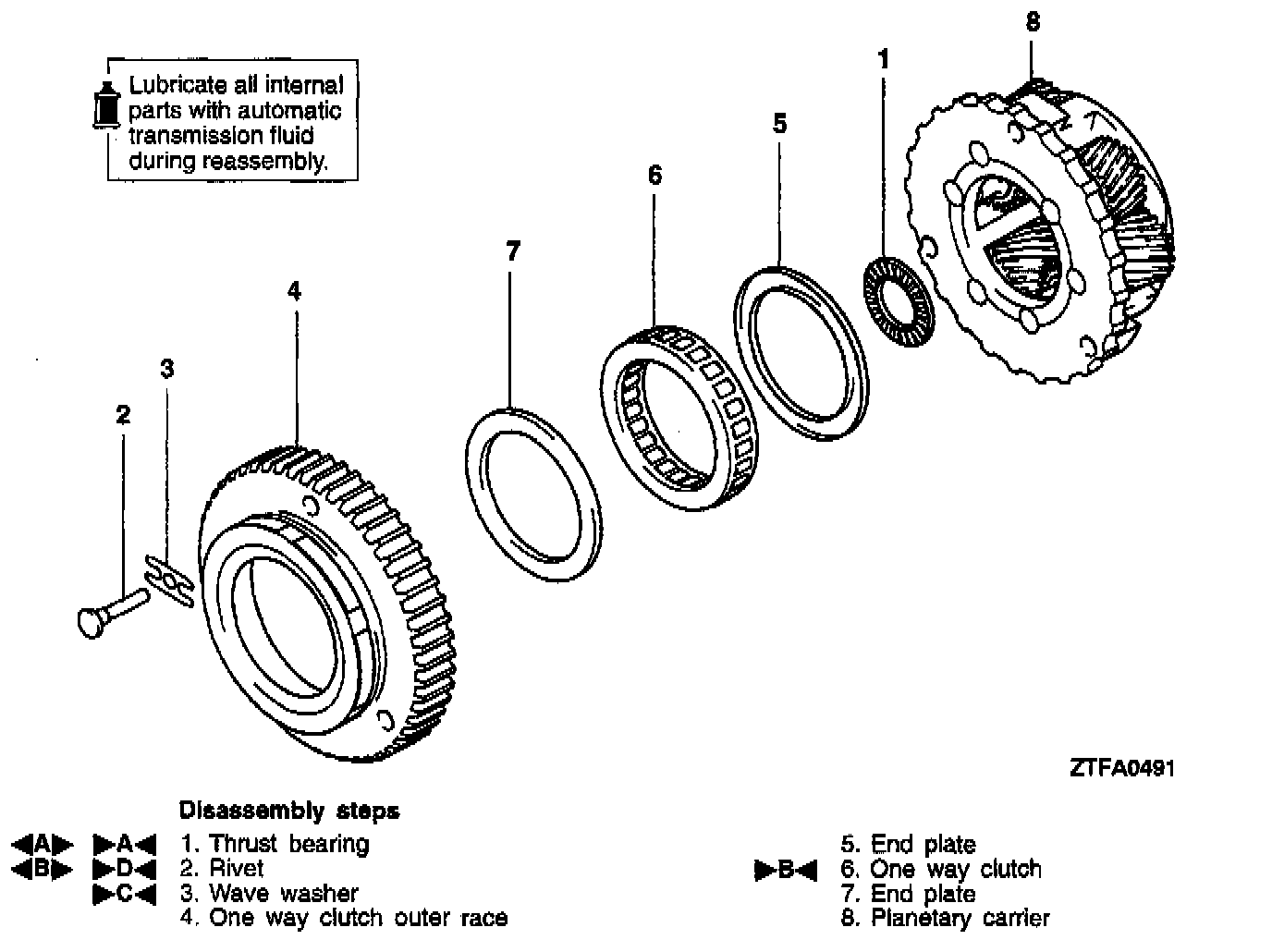 Lubricate all internal parts with automatic transmission fluid during reassembly.

8

1

5

6

7

4

3

2

ZTFA0491

Disassembly steps

◀A▶ ▶A◀ 1. Thrust bearing
◀B▶ ▶D◀ 2. Rivet
▶C◀ 3. Wave washer
4. One way clutch outer race

5. End plate
▶B◀ 6. One way clutch
7. End plate
8. Planetary carrier