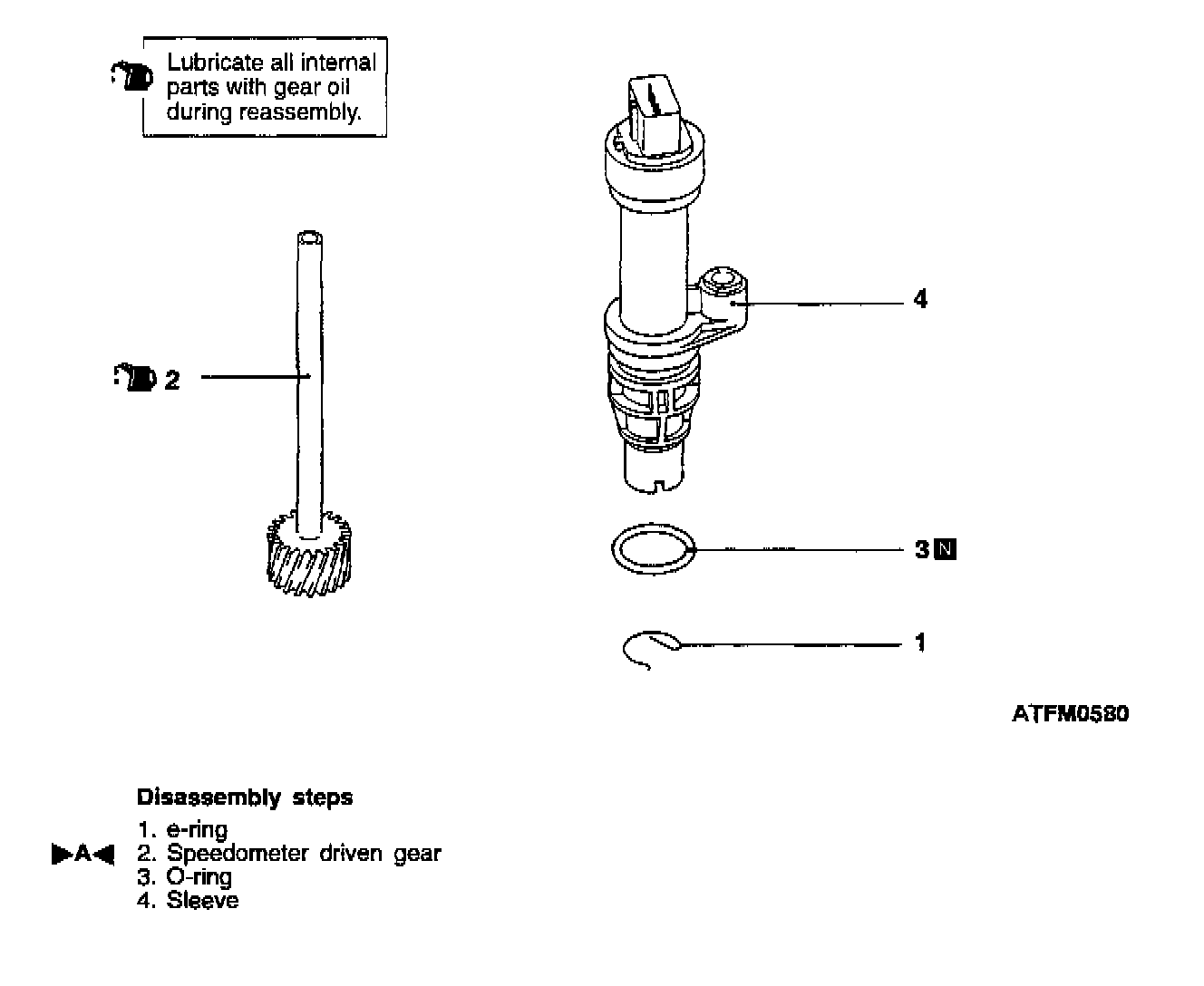 Lubricate all internal parts with gear oil during reassembly.

2

4

3 N

1

ATFM0580

Disassembly steps

1. e-ring
▶A◀ 2. Speedometer driven gear
3. O-ring
4. Sleeve