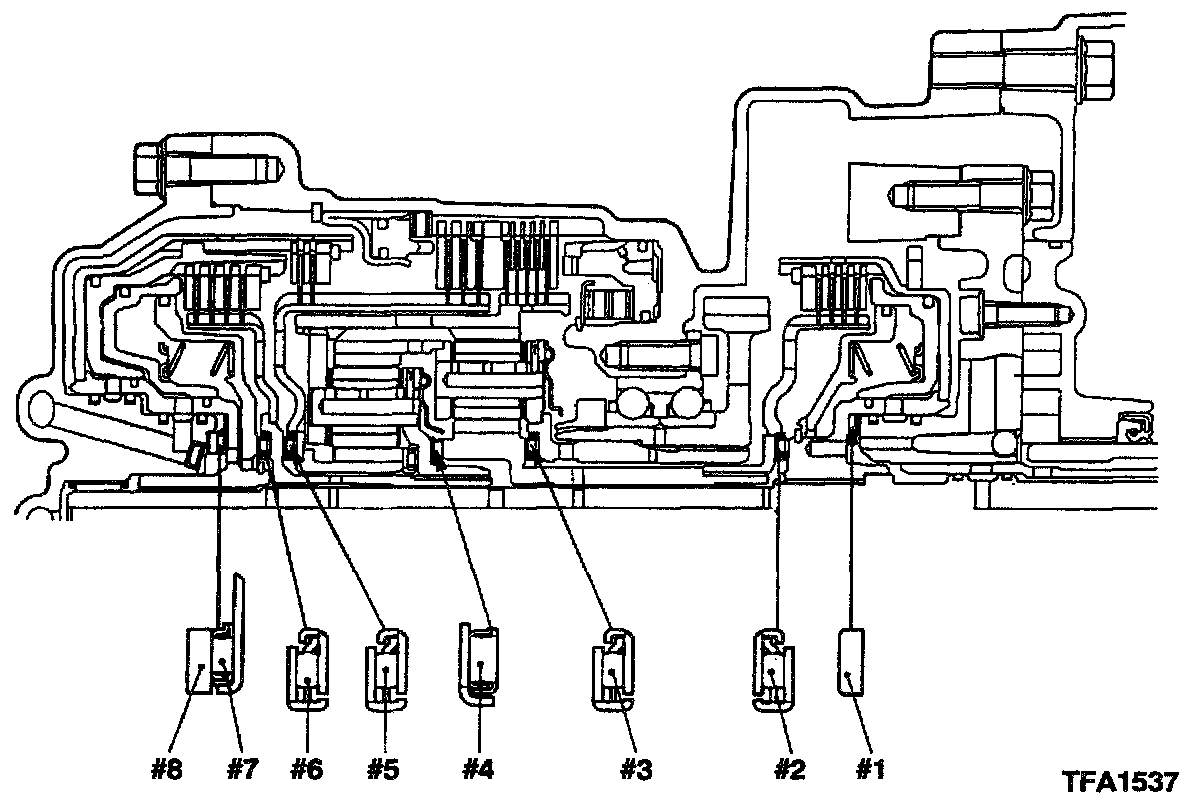 #8 #7 #6 #5 #4 #3 #2 #1

TFA1537