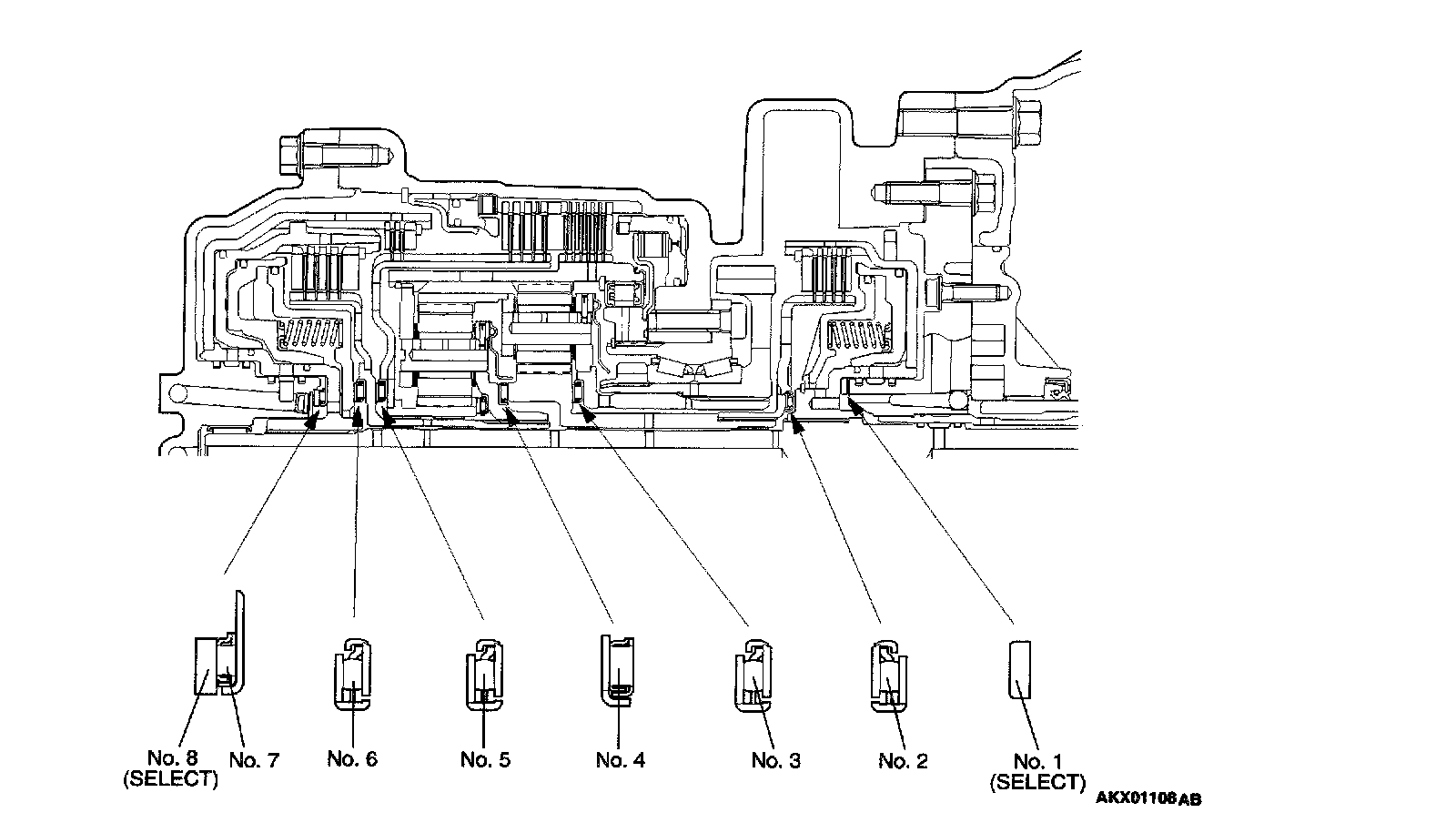 No. 8 (SELECT)
No. 7
No. 6
No. 5
No. 4
No. 3
No. 2
No. 1 (SELECT)
AKX01106AB