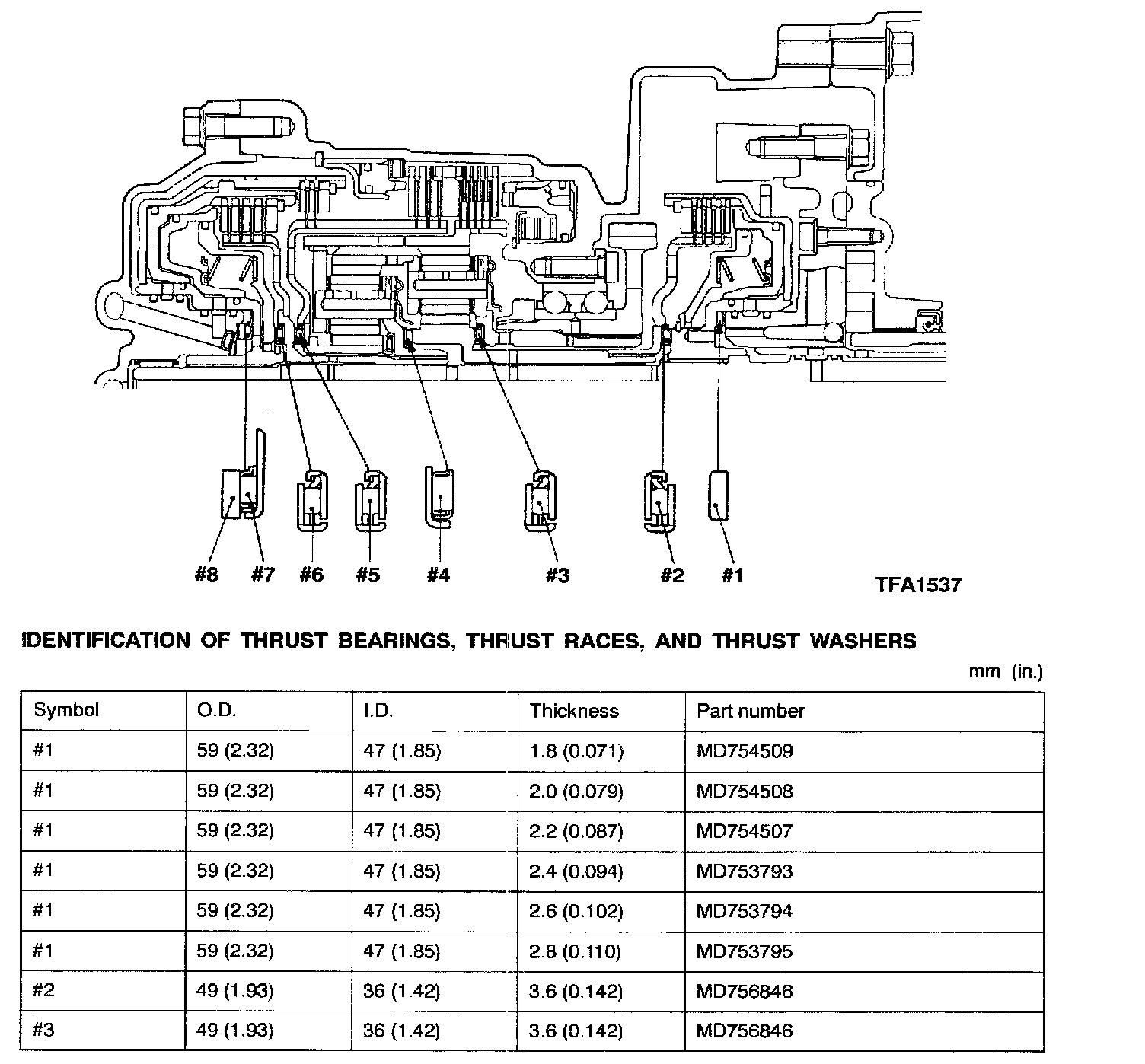 #8 #7 #6 #5 #4 #3 #2 #1

TFA1537

IDENTIFICATION OF THRUST BEARINGS, THRUST RACES, AND THRUST WASHERS

mm (in.)

| Symbol | O.D. | I.D. | Thickness | Part number |
|---|---|---|---|---|
| #1 | 59 (2.32) | 47 (1.85) | 1.8 (0.071) | MD754509 |
| #1 | 59 (2.32) | 47 (1.85) | 2.0 (0.079) | MD754508 |
| #1 | 59 (2.32) | 47 (1.85) | 2.2 (0.087) | MD754507 |
| #1 | 59 (2.32) | 47 (1.85) | 2.4 (0.094) | MD753793 |
| #1 | 59 (2.32) | 47 (1.85) | 2.6 (0.102) | MD753794 |
| #1 | 59 (2.32) | 47 (1.85) | 2.8 (0.110) | MD753795 |
| #2 | 49 (1.93) | 36 (1.42) | 3.6 (0.142) | MD756846 |
| #3 | 49 (1.93) | 36 (1.42) | 3.6 (0.142) | MD756846 |