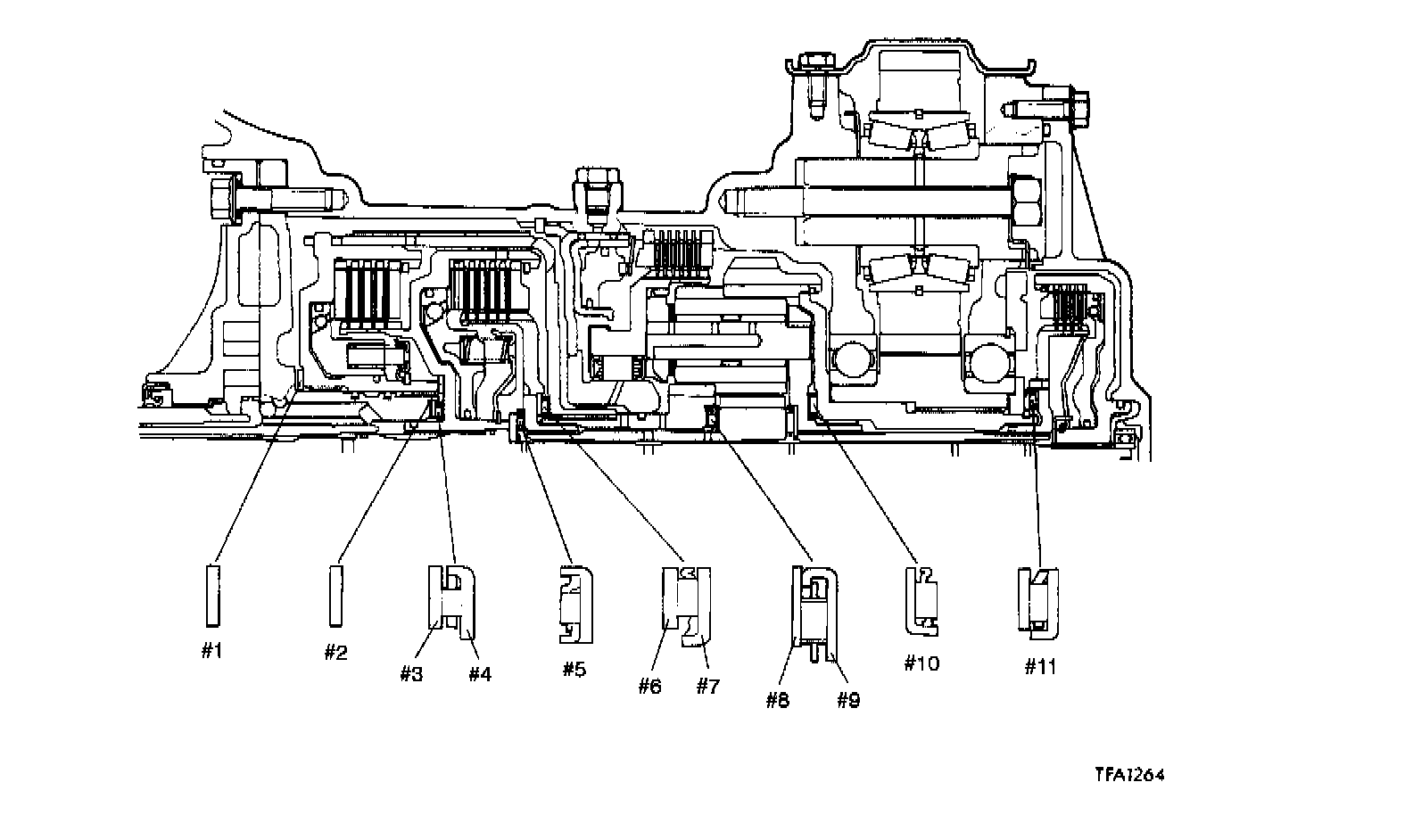 #1
#2
#3
#4
#5
#6
#7
#8
#9
#10
#11

TFA1264