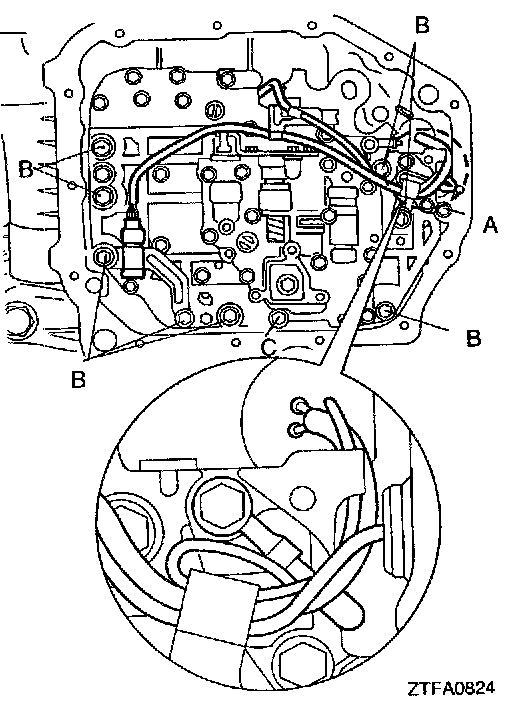 B
B
A
B
C
B
ZTFA0824