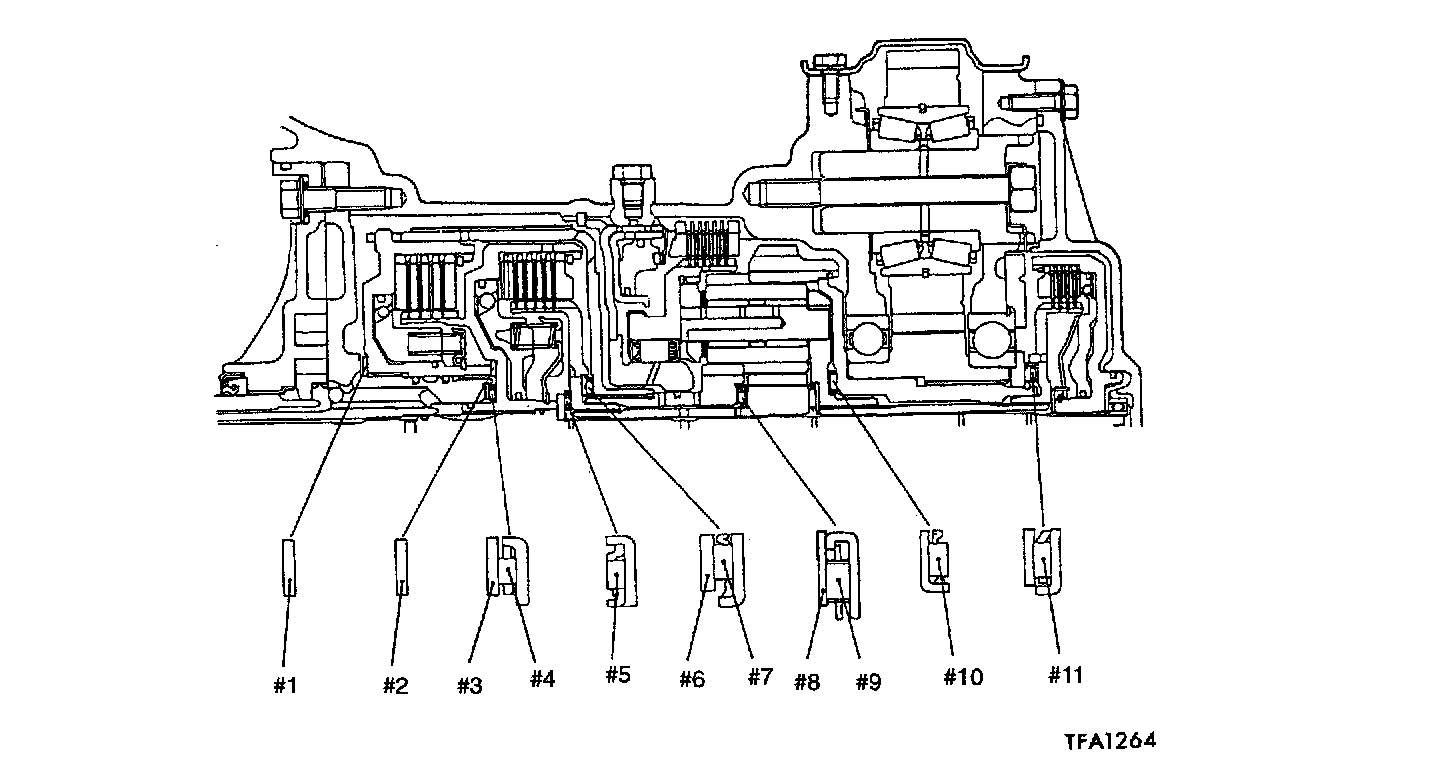 #1 #2 #3 #4 #5 #6 #7 #8 #9 #10 #11

TFA1264