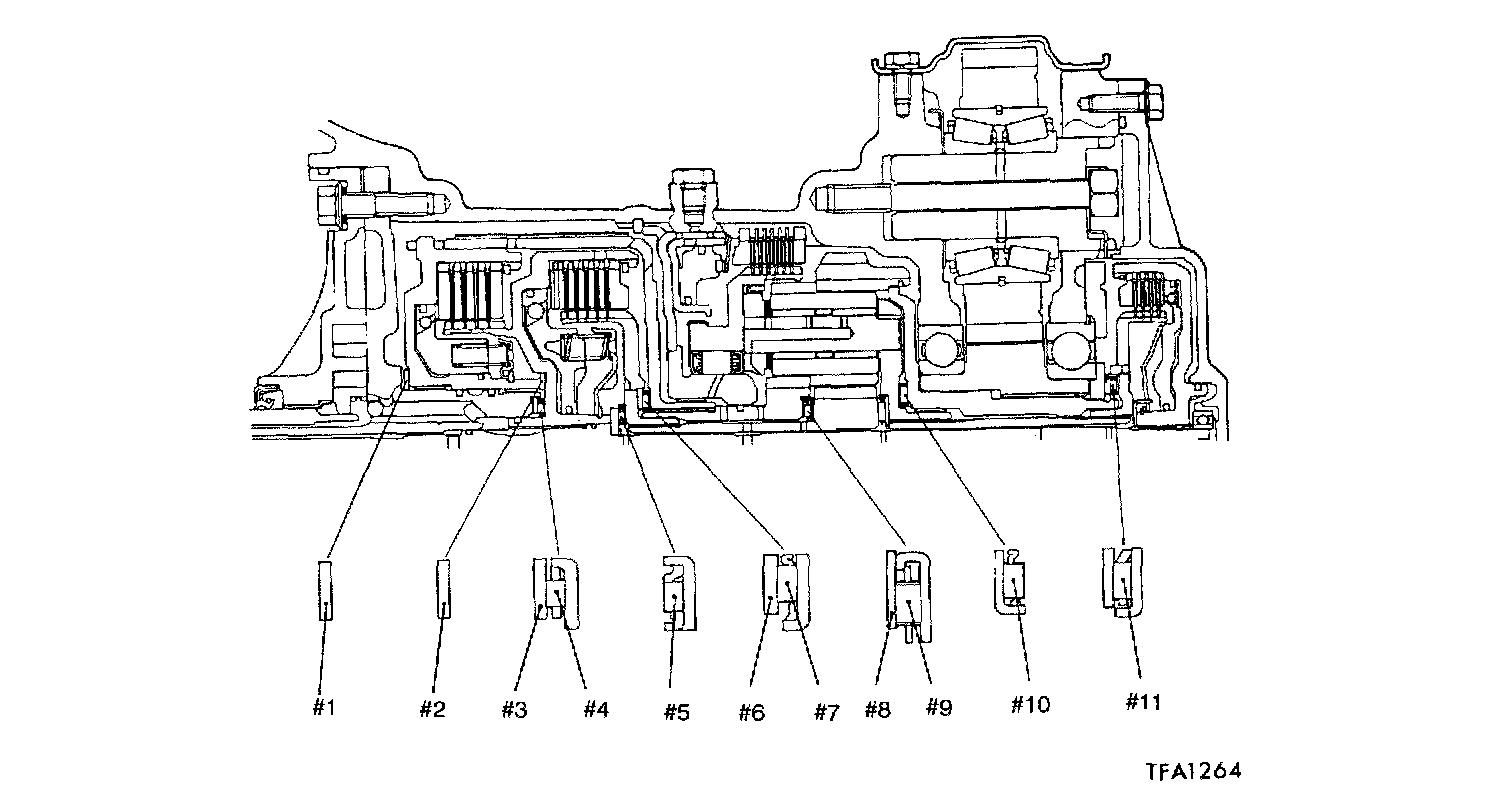 #1
#2
#3
#4
#5
#6
#7
#8
#9
#10
#11
TFA1264