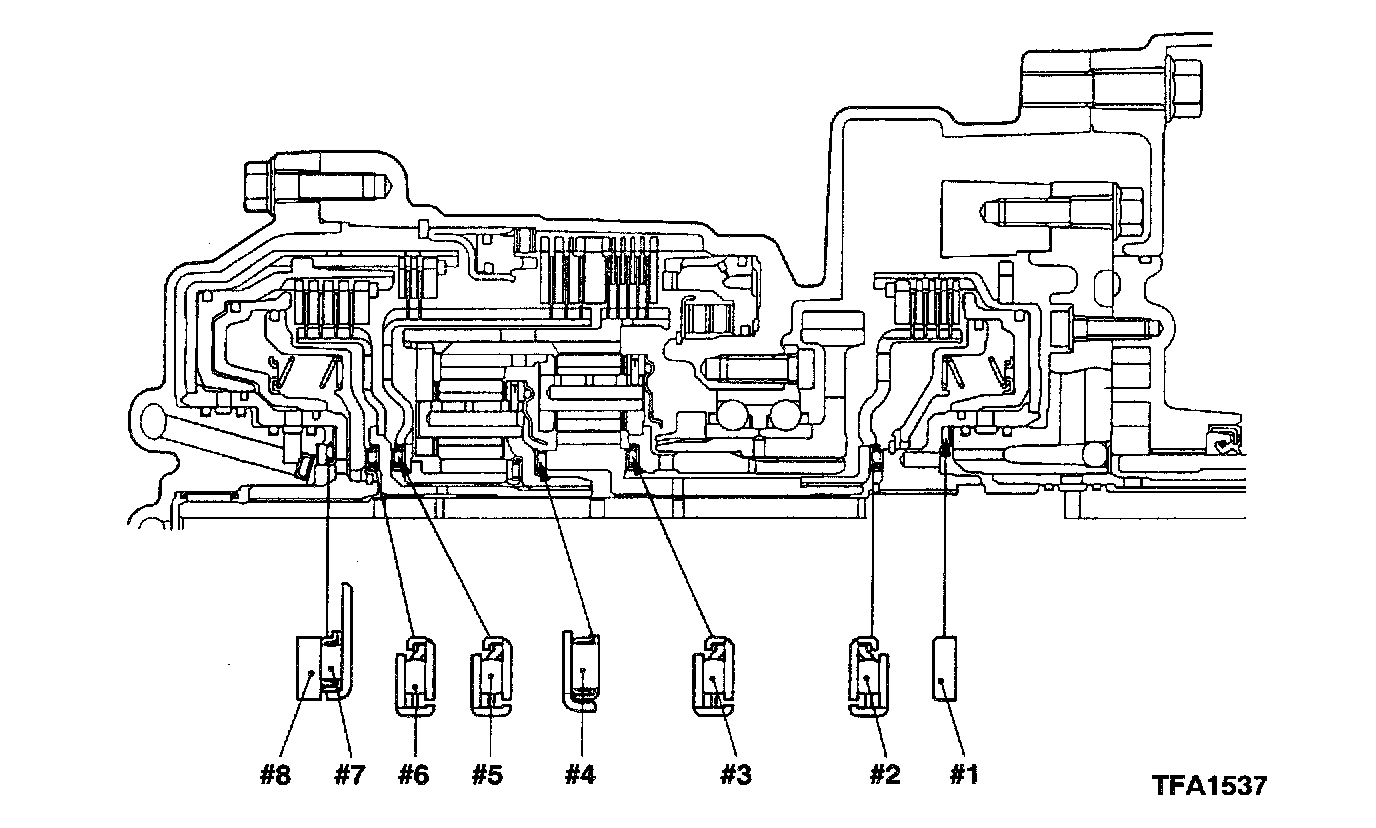 #8 #7 #6 #5 #4 #3 #2 #1

TFA1537