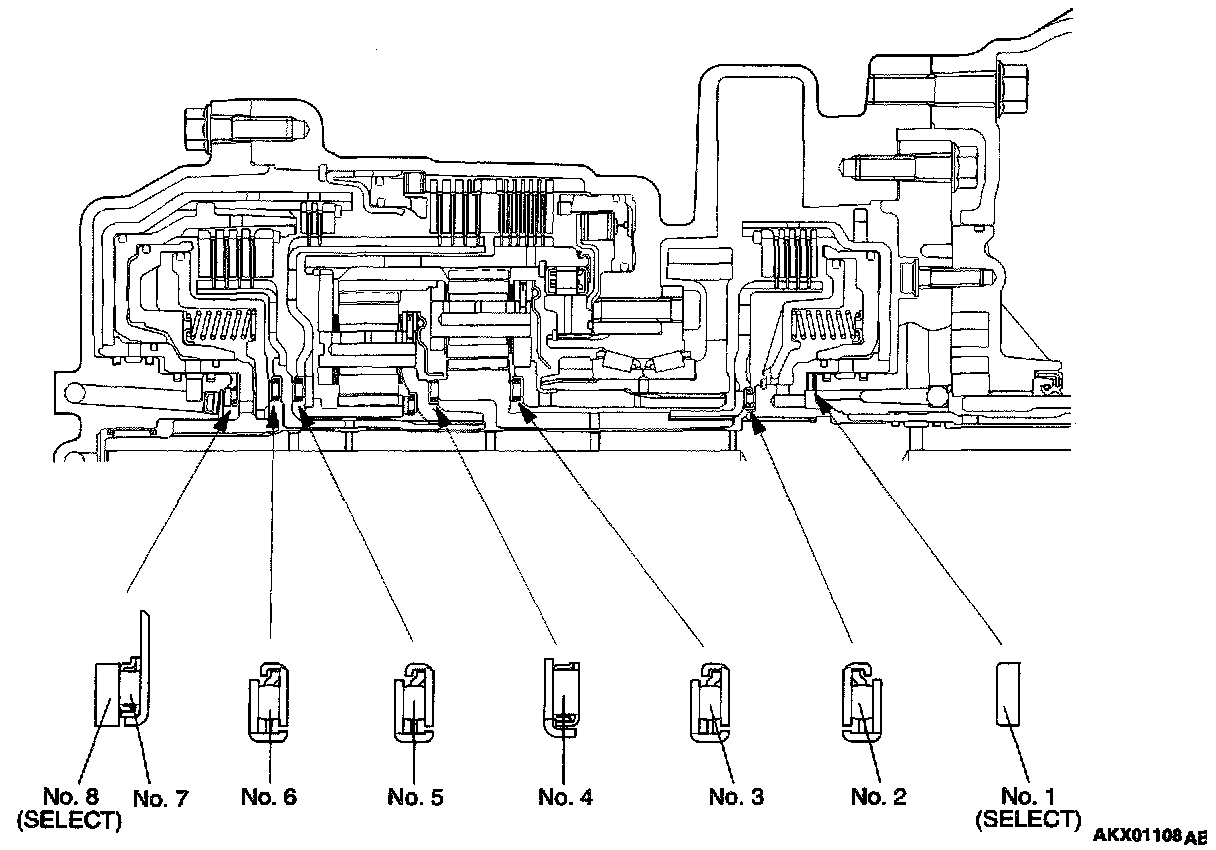 No. 8 (SELECT)
No. 7
No. 6
No. 5
No. 4
No. 3
No. 2
No. 1 (SELECT)
AKX01108 AB