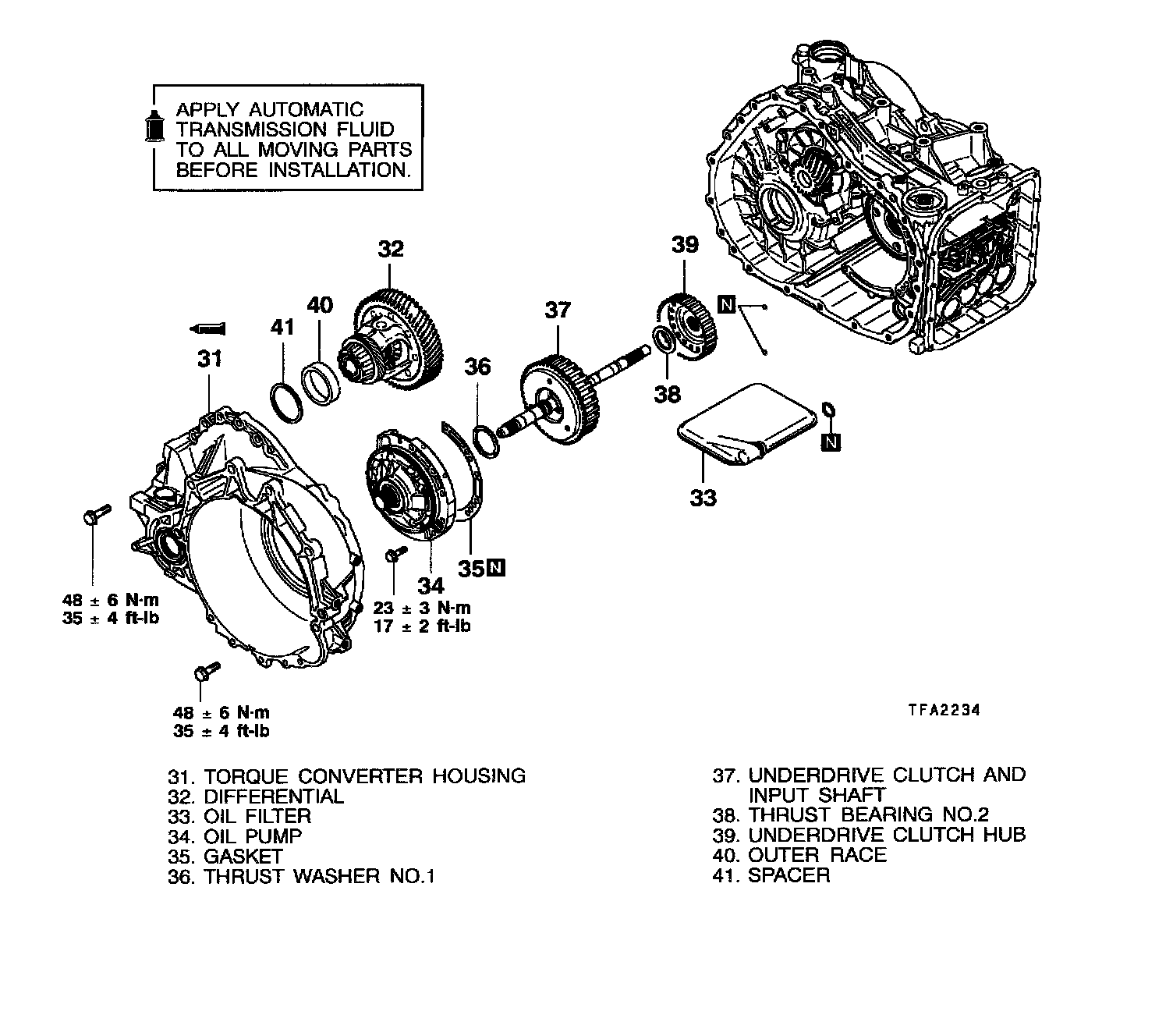 APPLY AUTOMATIC TRANSMISSION FLUID TO ALL MOVING PARTS BEFORE INSTALLATION.

32

39

40

41

37

N

31

36

38

N

33

35 N

34

48 ± 6 N·m
35 ± 4 ft-lb

23 ± 3 N·m
17 ± 2 ft-lb

48 ± 6 N·m
35 ± 4 ft-lb

TFA2234

31. TORQUE CONVERTER HOUSING
32. DIFFERENTIAL
33. OIL FILTER
34. OIL PUMP
35. GASKET
36. THRUST WASHER NO.1

37. UNDERDRIVE CLUTCH AND INPUT SHAFT
38. THRUST BEARING NO.2
39. UNDERDRIVE CLUTCH HUB
40. OUTER RACE
41. SPACER