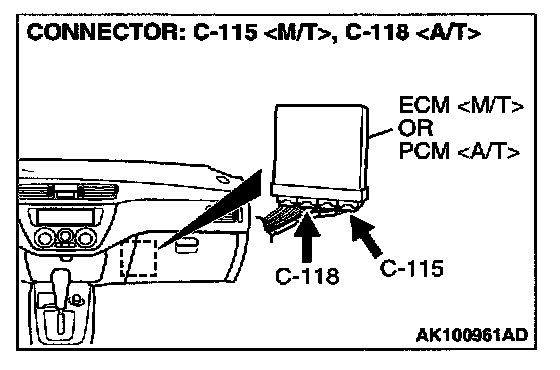 CONNECTOR: C-115 <M/T>, C-118 <A/T>

ECM <M/T>
OR
PCM <A/T>

C-118

C-115

AK100961AD